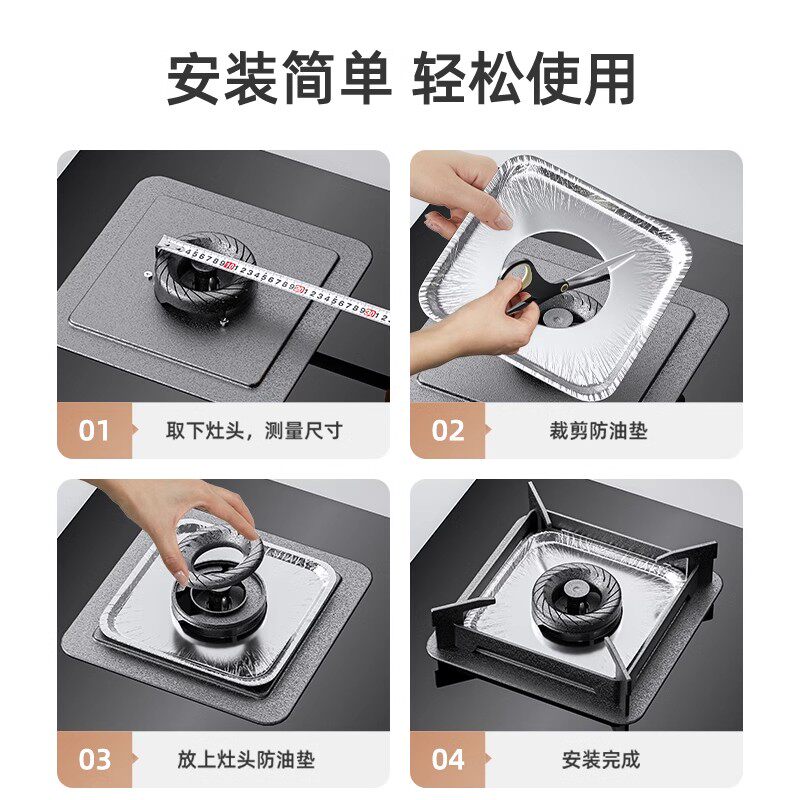 安装简单 轻松使用

01 取下灶头，测量尺寸

02 裁剪防油垫

03 放上灶头防油垫

04 安装完成