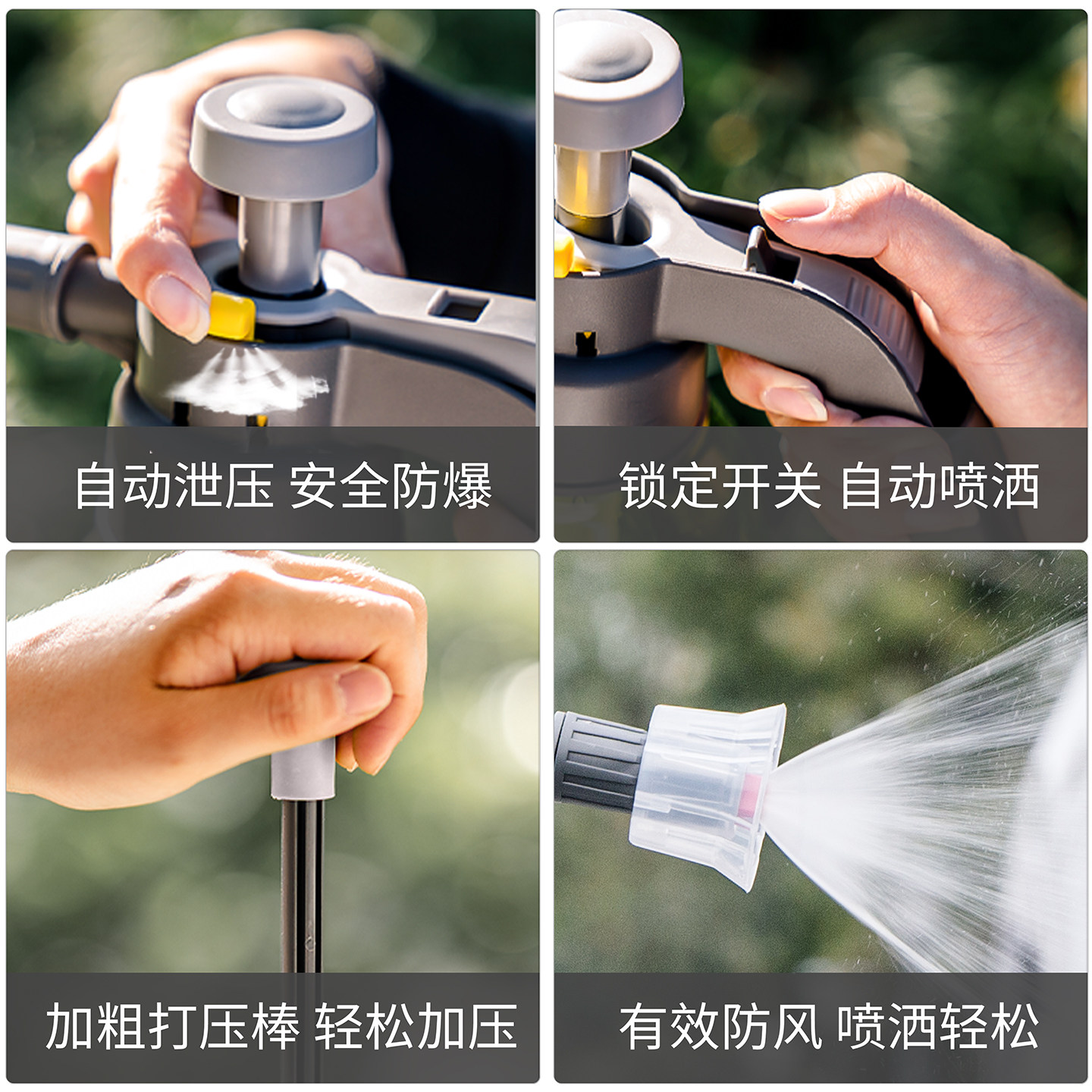 自动泄压 安全防爆

锁定开关 自动喷洒

加粗打压棒 轻松加压

有效防风 喷洒轻松