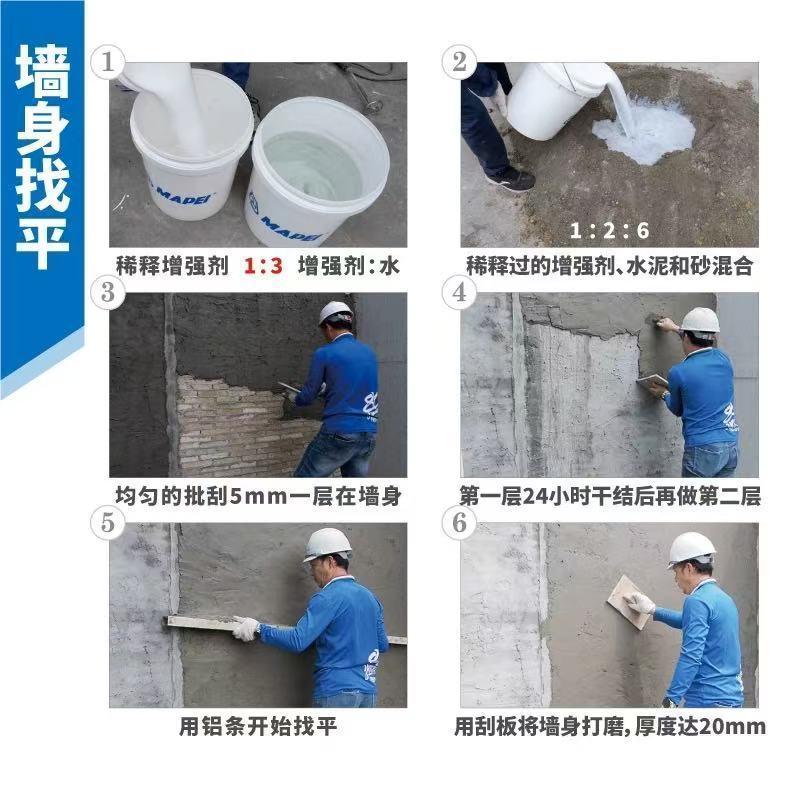 墙身找平

1

MAPEI

MAPEI

稀释增强剂 1:3 增强剂:水

2

1:2:6

稀释过的增强剂、水泥和砂混合

3

均匀的批刮5mm一层在墙身

4

第一层24小时干结后再做第二层

5

用铝条开始找平

6

用刮板将墙身打磨,厚度达20mm