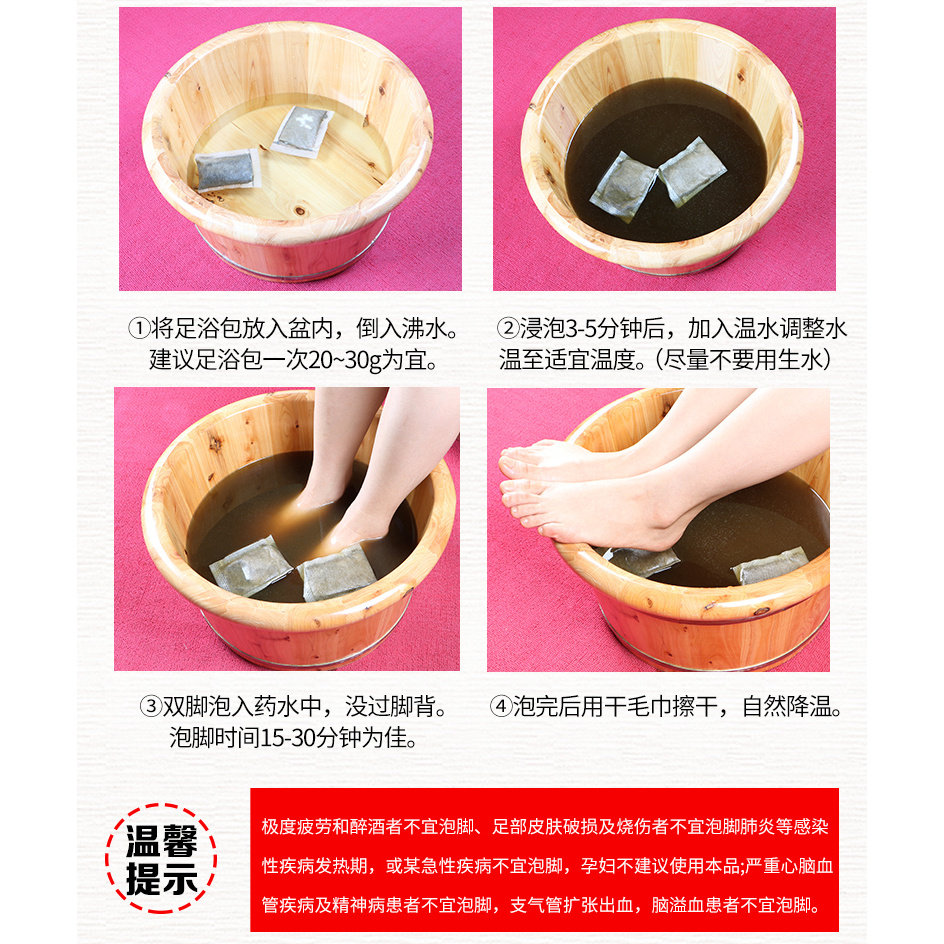 ①将足浴包放入盆内，倒入沸水。建议足浴包一次20~30g为宜。

②浸泡3-5分钟后，加入温水调整水温至适宜温度。（尽量不要用生水）

③双脚泡入药水中，没过脚背。泡脚时间15-30分钟为佳。

④泡完后用干毛巾擦干，自然降温。

温馨提示

极度疲劳和醉酒者不宜泡脚、足部皮肤破损及烧伤者不宜泡脚肺炎等感染性疾病发热期，或某急性疾病不宜泡脚，孕妇不建议使用本品;严重心脑血管疾病及精神病患者不宜泡脚，支气管扩张出血，脑溢血患者不宜泡脚。