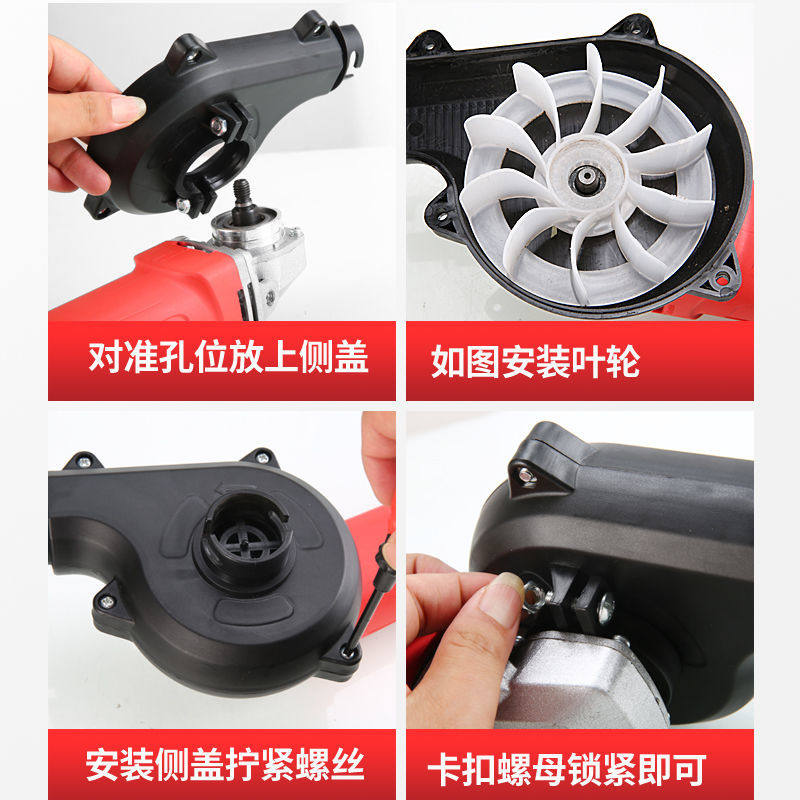 对准孔位放上侧盖

如图安装叶轮

安装侧盖拧紧螺丝

卡扣螺母锁紧即可