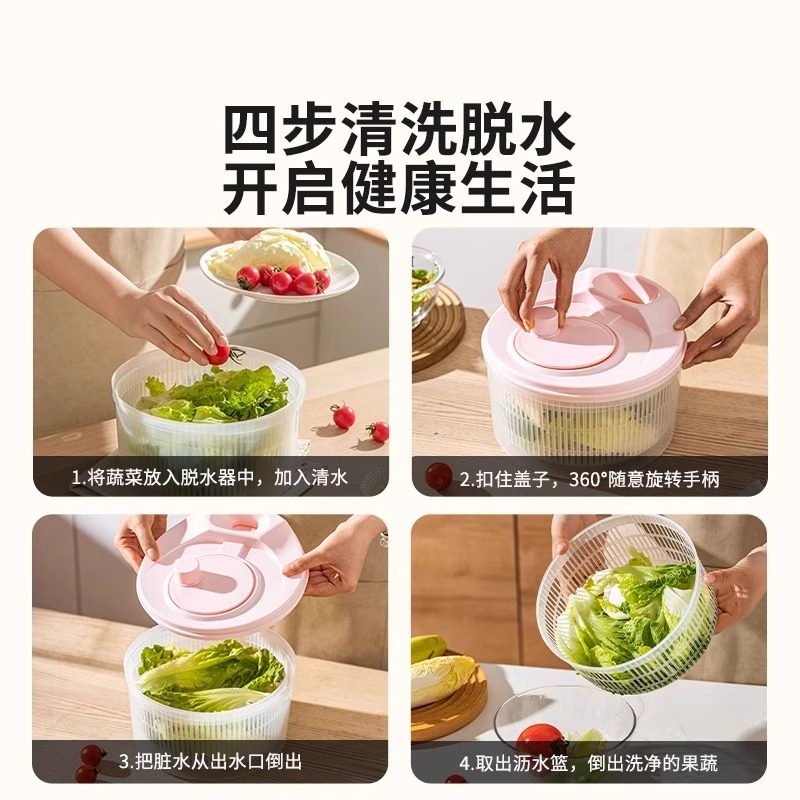 四步清洗脱水
开启健康生活

1.将蔬菜放入脱水器中，加入清水

2.扣住盖子，360°随意旋转手柄

3.把脏水从出水口倒出

4.取出沥水篮，倒出洗净的果蔬