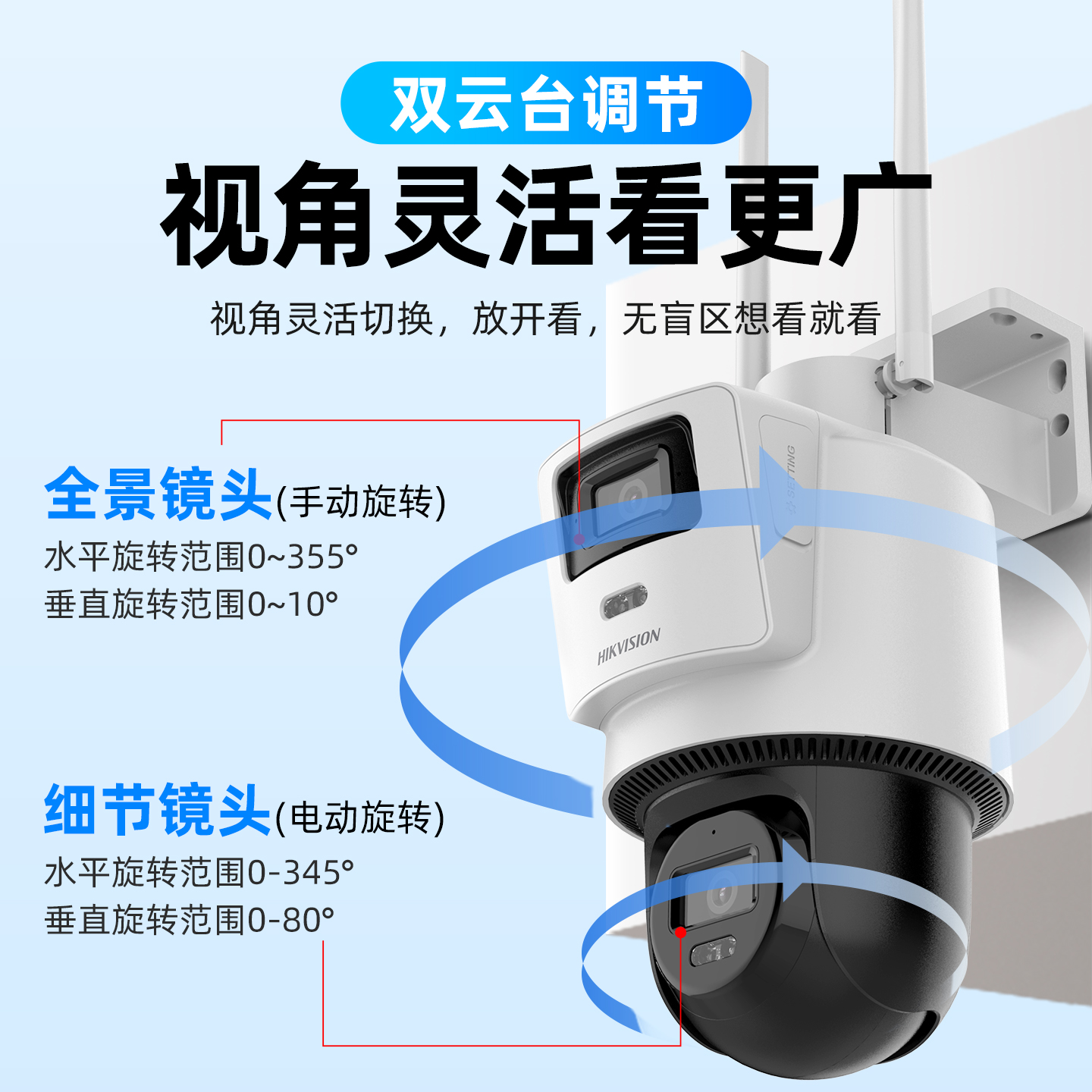 双云台调节

视角灵活看更广

视角灵活切换，放开看，无盲区想看就看

全景镜头(手动旋转)
水平旋转范围0~355°
垂直旋转范围0~10°

SETTING

HIKVISION

细节镜头(电动旋转)
水平旋转范围0-345°
垂直旋转范围0-80°