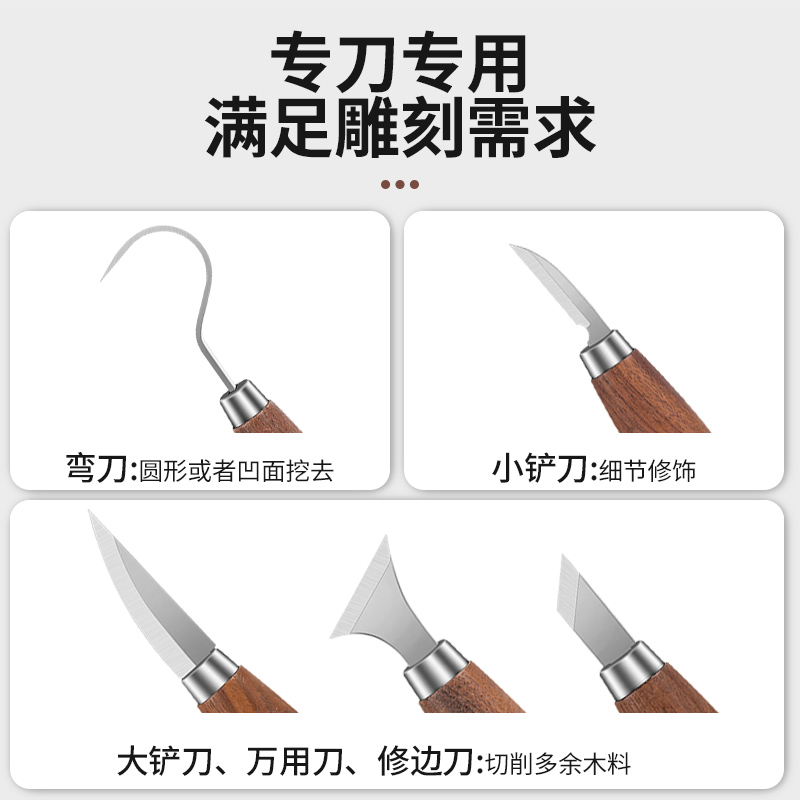 专刀专用
满足雕刻需求

弯刀:圆形或者凹面挖去

小铲刀:细节修饰

大铲刀、万用刀、修边刀:切削多余木料