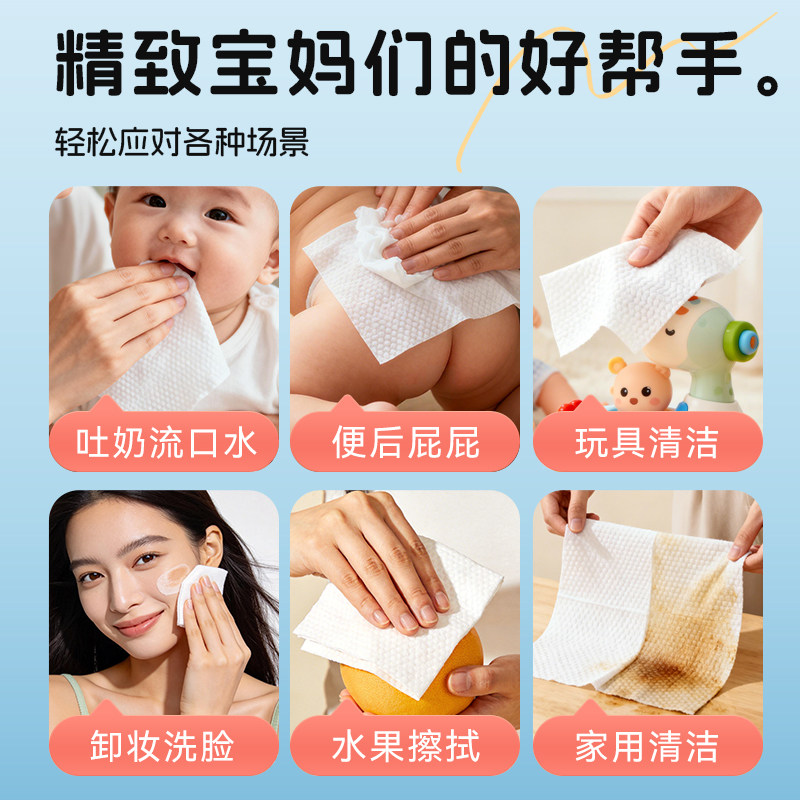 精致宝妈们的好帮手。

轻松应对各种场景

吐奶流口水

便后屁屁

玩具清洁

卸妆洗脸

水果擦拭

家用清洁