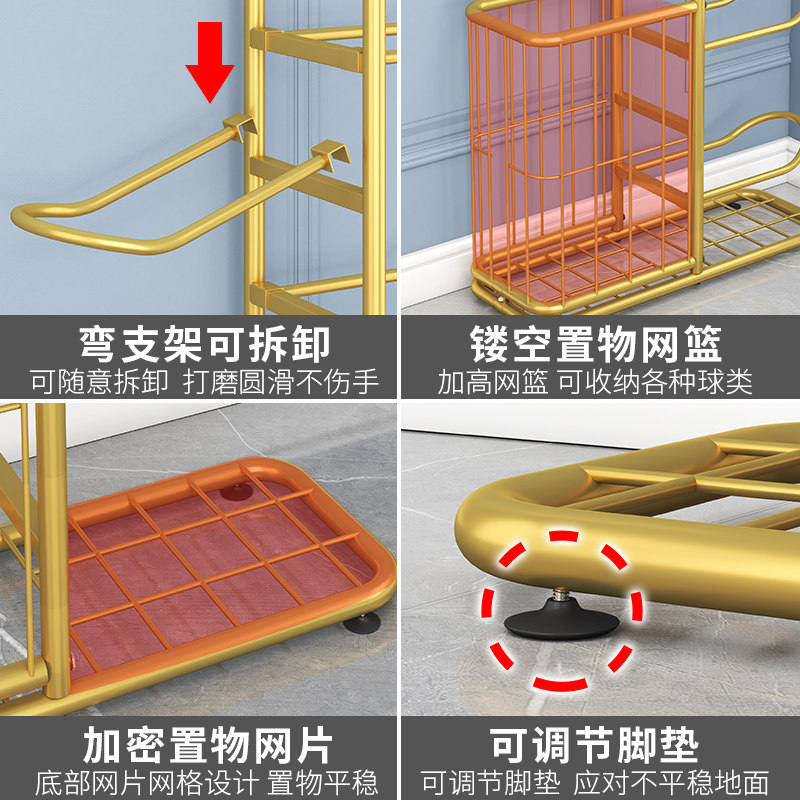 弯支架可拆卸
可随意拆卸 打磨圆滑不伤手

镂空置物网篮
加高网篮 可收纳各种球类

加密置物网片
底部网片网格设计 置物平稳

可调节脚垫
可调节脚垫 应对不平稳地面