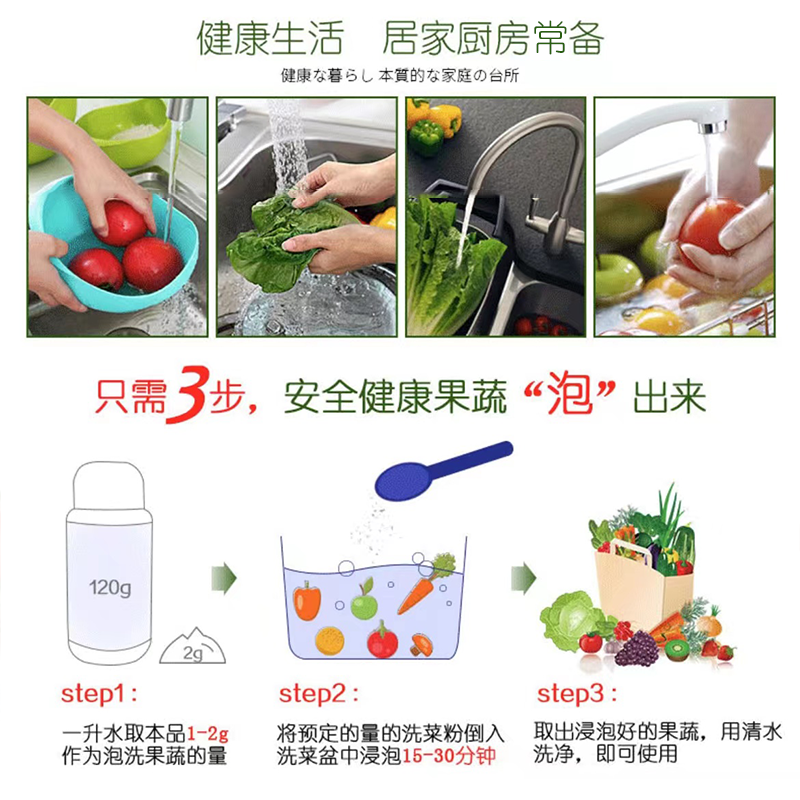 健康生活　居家厨房常备

健康な暮らし 本質的な家庭の台所

只需3步，安全健康果蔬“泡”出来

120g

2g

step1：

一升水取本品1-2g作为泡洗果蔬的量

step2：

将预定的量的洗菜粉倒入洗菜盆中浸泡15-30分钟

step3：

取出浸泡好的果蔬，用清水洗净，即可使用