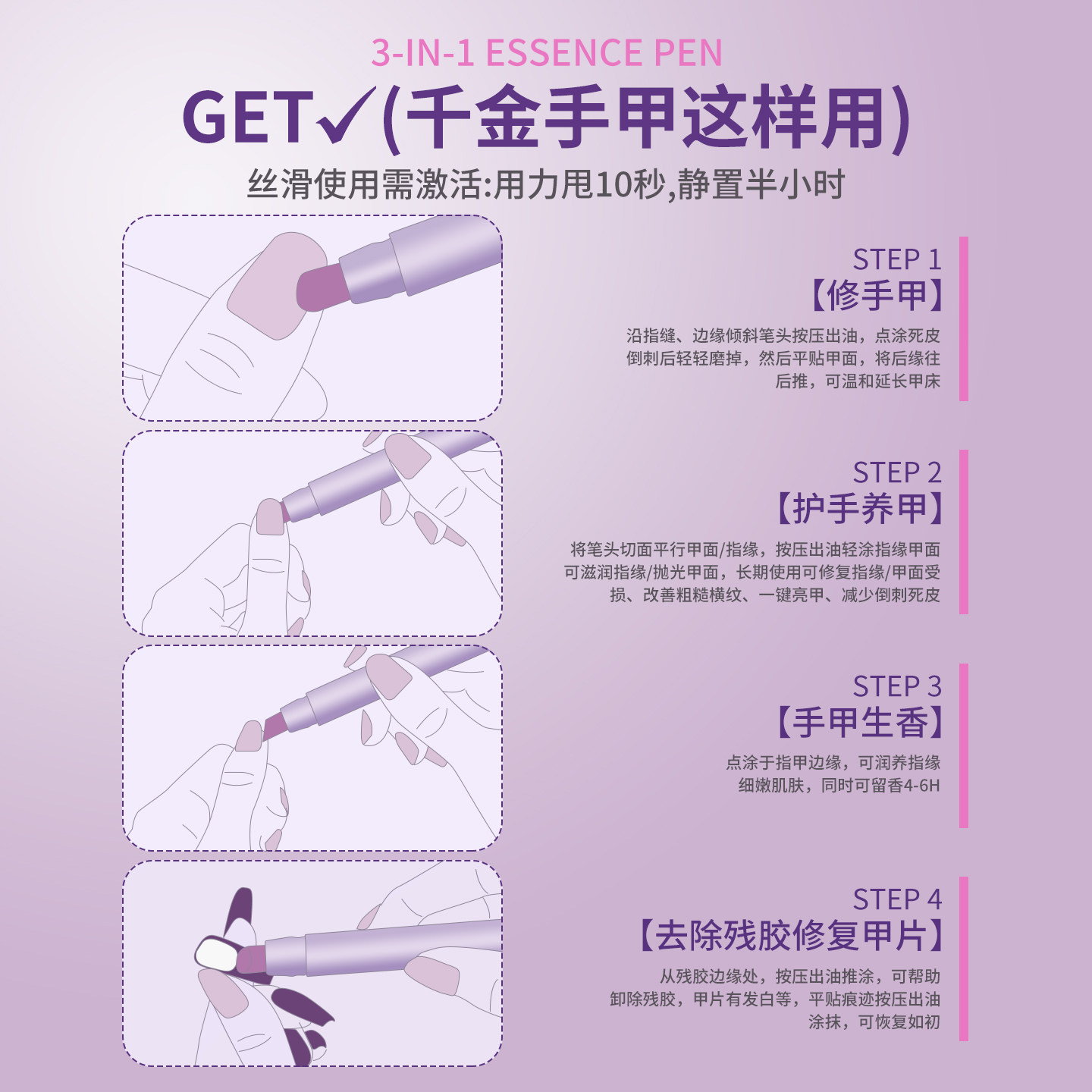 3-IN-1 ESSENCE PEN

GET✓(千金手甲这样用)

丝滑使用需激活:用力甩10秒,静置半小时

STEP 1
【修手甲】
沿指缝、边缘倾斜笔头按压出油，点涂死皮倒刺后轻轻磨掉，然后平贴甲面，将后缘往后推，可温和延长甲床

STEP 2
【护手养甲】
将笔头切面平行甲面/指缘，按压出油轻涂指缘甲面可滋润指缘/抛光甲面，长期使用可修复指缘/甲面受损、改善粗糙横纹、一键亮甲、减少倒刺死皮

STEP 3
【手甲生香】
点涂于指甲边缘，可润养指缘细嫩肌肤，同时可留香4-6H

STEP 4
【去除残胶修复甲片】
从残胶边缘处，按压出油推涂，可帮助卸除残胶，甲片有发白等，平贴痕迹按压出油涂抹，可恢复如初