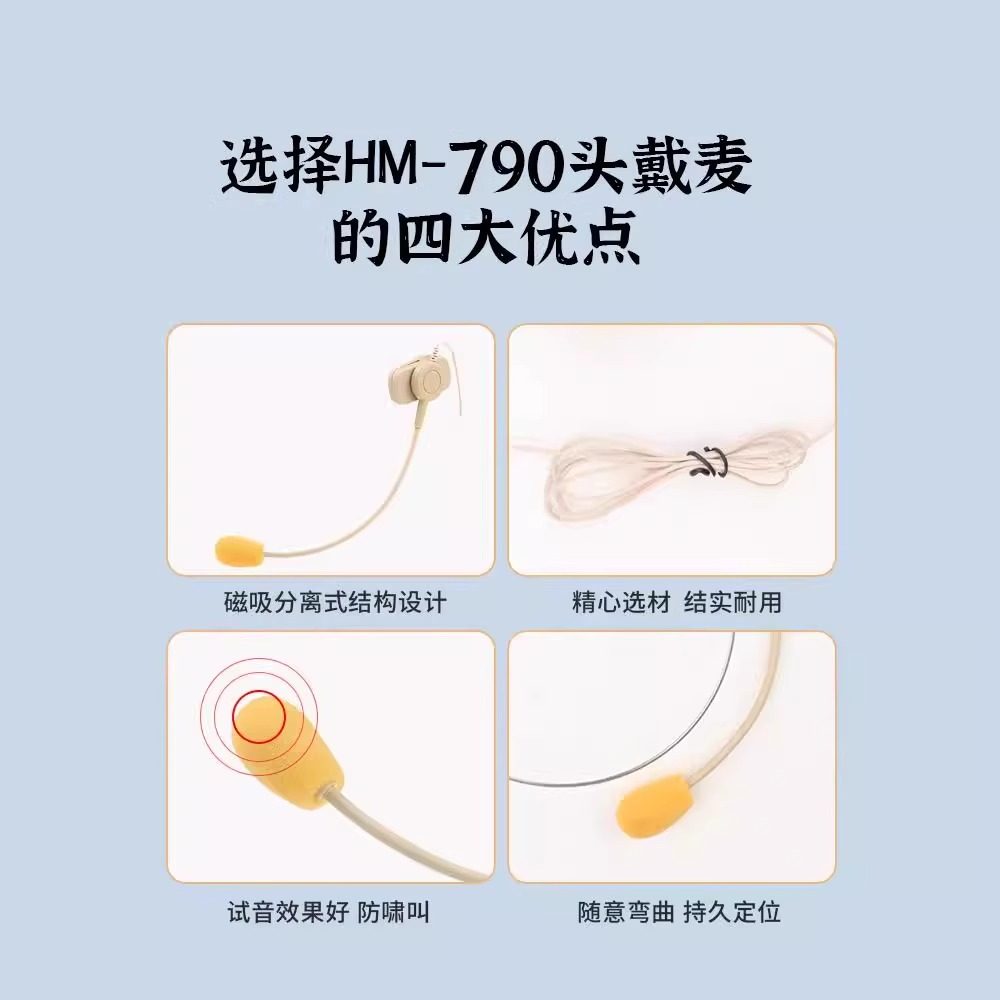 选择HM-790头戴麦
的四大优点

磁吸分离式结构设计

精心选材 结实耐用

试音效果好 防啸叫

随意弯曲 持久定位