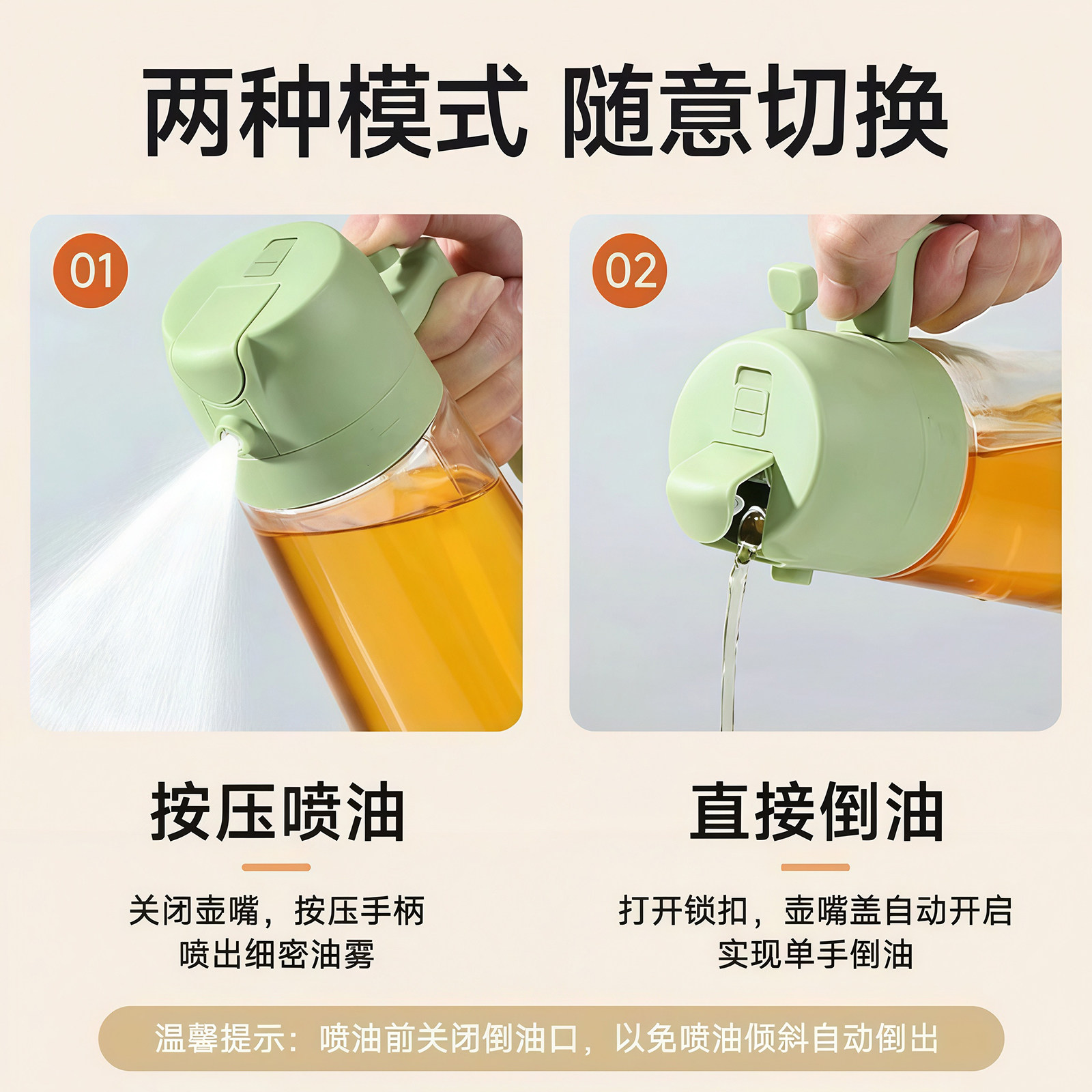 两种模式 随意切换

01

02

按压喷油

关闭壶嘴，按压手柄
喷出细密油雾

直接倒油

打开锁扣，壶嘴盖自动开启
实现单手倒油

温馨提示：喷油前关闭倒油口，以免喷油倾斜自动倒出