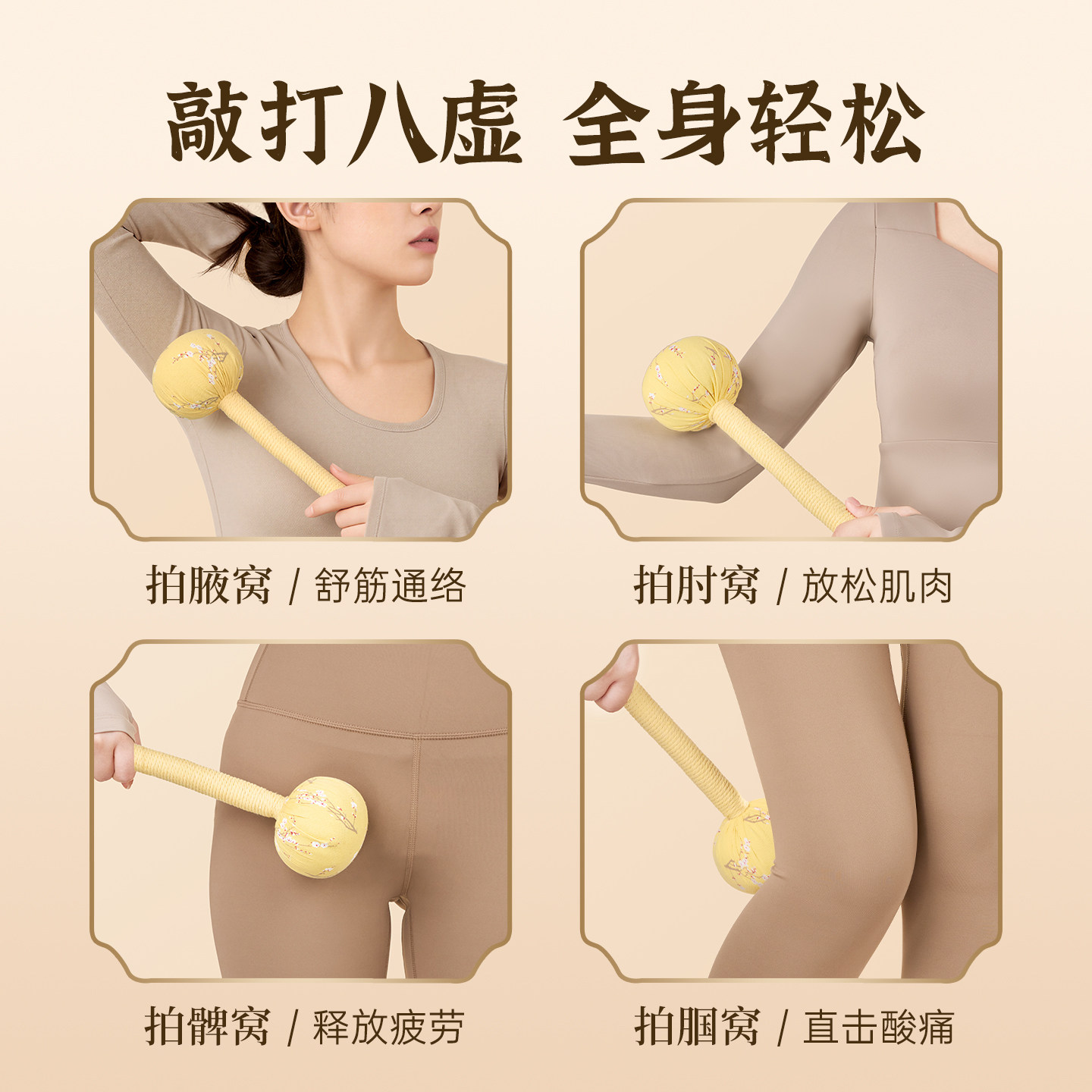 敲打八虚 全身轻松

拍腋窝 / 舒筋通络

拍肘窝 / 放松肌肉

拍髀窝 / 释放疲劳

拍腘窝 / 直击酸痛