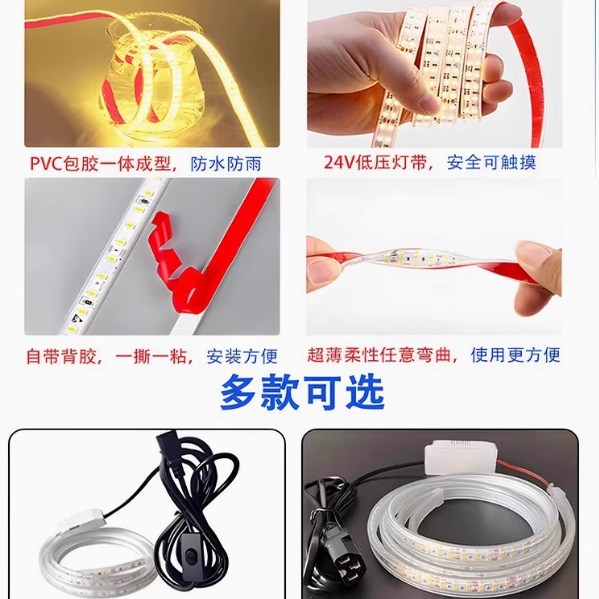 PVC包胶一体成型，防水防雨

24V低压灯带，安全可触摸

自带背胶，一撕一粘，安装方便

超薄柔性任意弯曲，使用更方便

多款可选