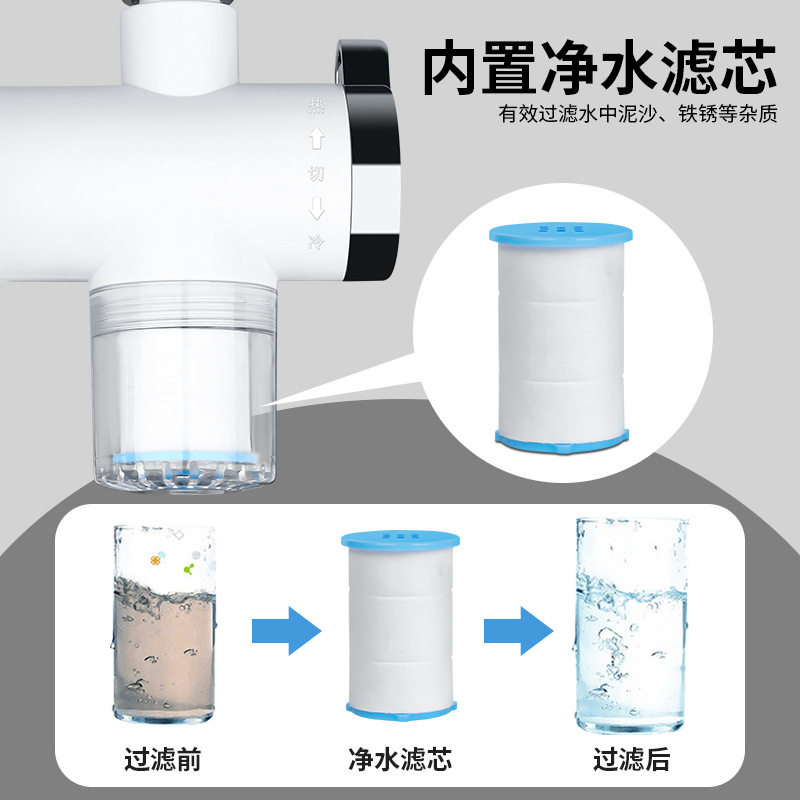 内置净水滤芯
有效过滤水中泥沙、铁锈等杂质

热
切
冷

过滤前
净水滤芯
过滤后