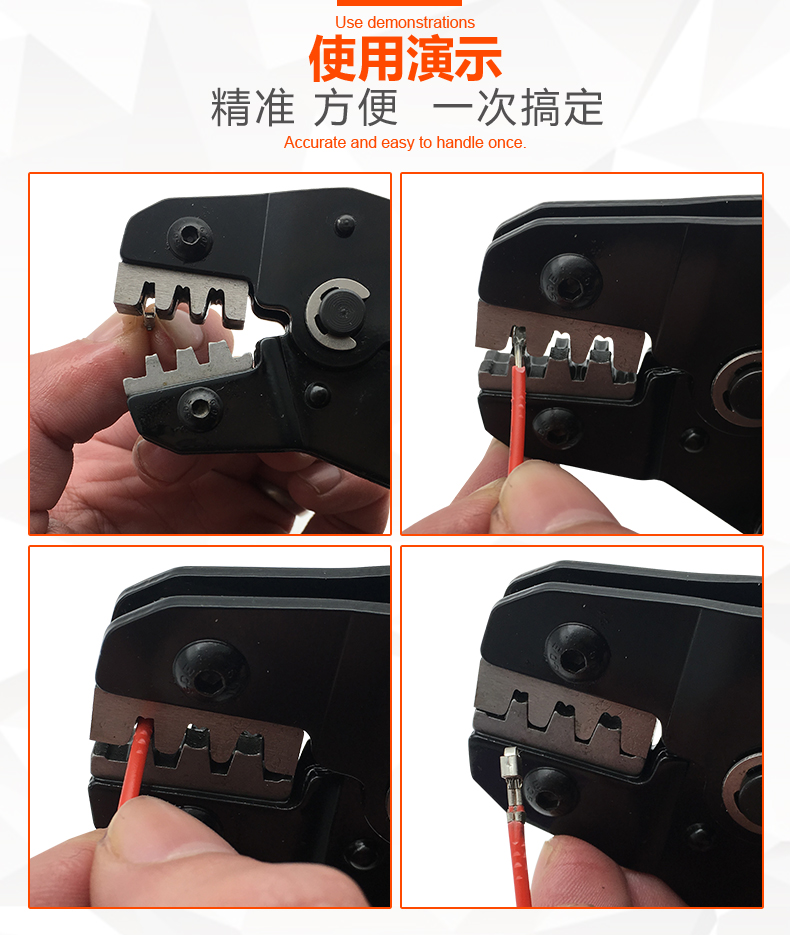 Use demonstrations
使用演示
精准 方便 一次搞定
Accurate and easy to handle once.