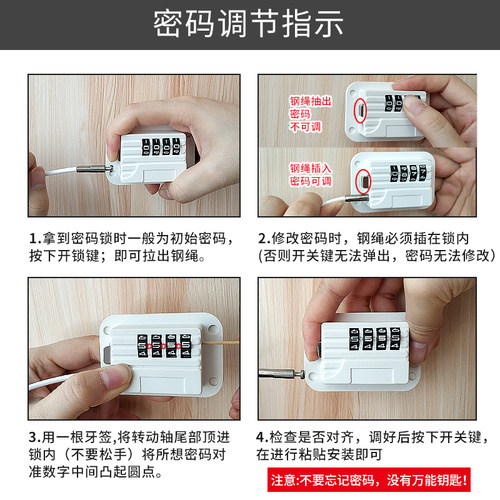 密码调节指示

钢绳抽出
密码
不可调

钢绳插入
密码可调

1.拿到密码锁时一般为初始密码，按下开锁键；即可拉出钢绳。

2.修改密码时，钢绳必须插在锁内（否则开关键无法弹出，密码无法修改）

3.用一根牙签,将转动轴尾部顶进锁内（不要松手）将所想密码对准数字中间凸起圆点。

4.检查是否对齐，调好后按下开关键，在进行粘贴安装即可

注意:不要忘记密码，没有万能钥匙!