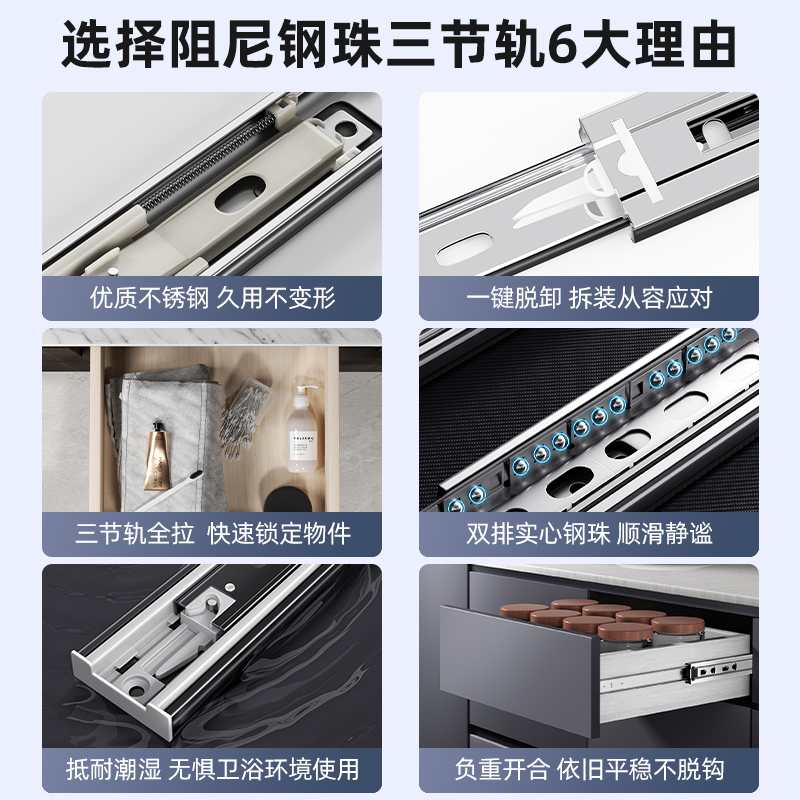 选择阻尼钢珠三节轨6大理由

优质不锈钢 久用不变形

一键脱卸 拆装从容应对

三节轨全拉 快速锁定物件

双排实心钢珠 顺滑静谧

抵耐潮湿 无惧卫浴环境使用

负重开合 依旧平稳不脱钩