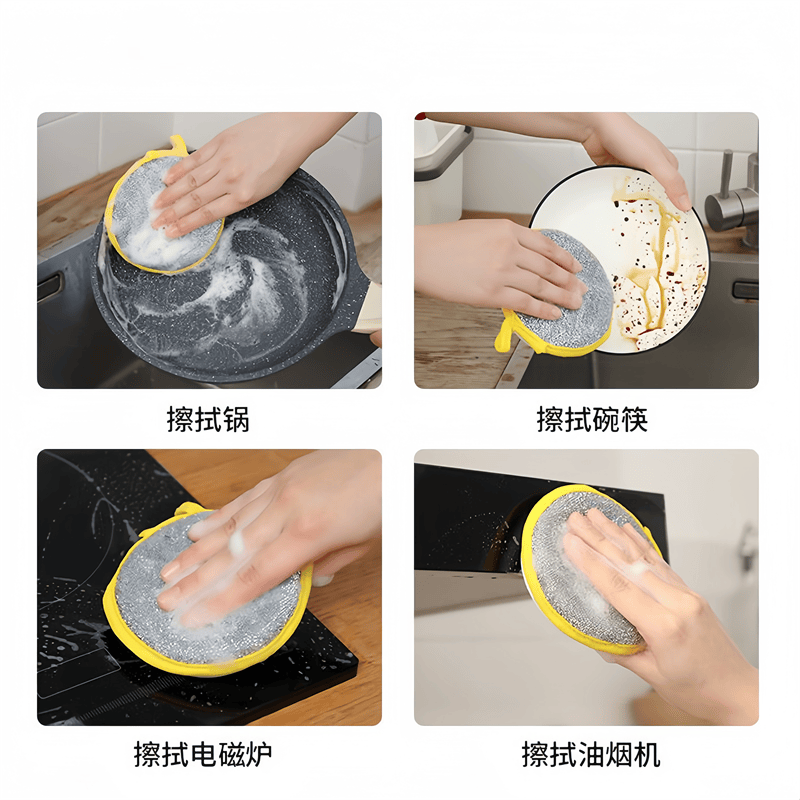 擦拭锅

擦拭碗筷

擦拭电磁炉

擦拭油烟机