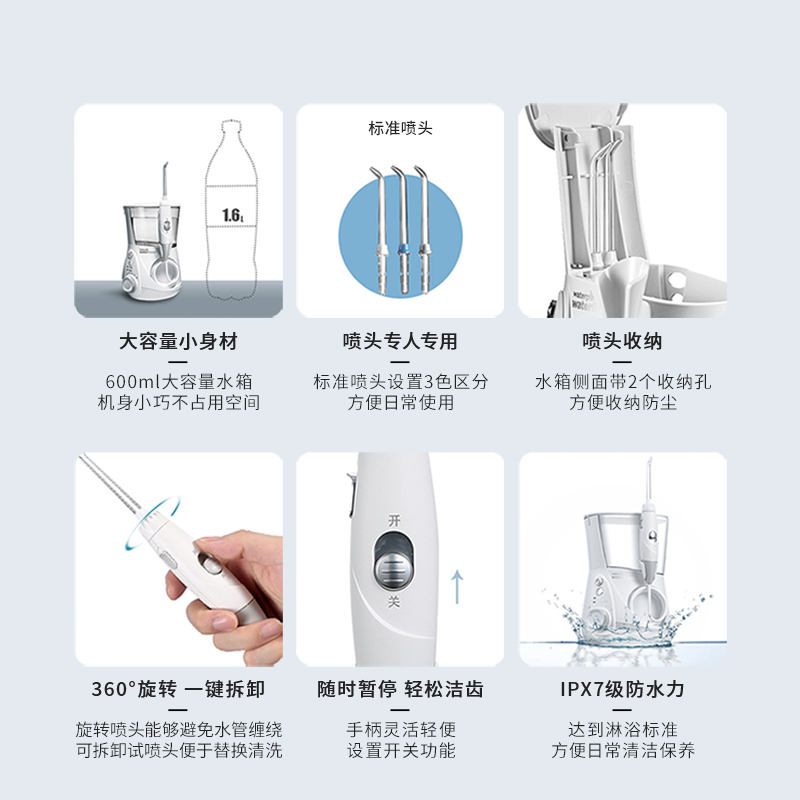 1.6L

大容量小身材

600ml大容量水箱
机身小巧不占用空间

标准喷头

喷头专人专用

标准喷头设置3色区分
方便日常使用

喷头收纳

水箱侧面带2个收纳孔
方便收纳防尘

360°旋转 一键拆卸

旋转喷头能够避免水管缠绕
可拆卸试喷头便于替换清洗

开
关

随时暂停 轻松洁齿

手柄灵活轻便
设置开关功能

IPX7级防水力

达到淋浴标准
方便日常清洁保养