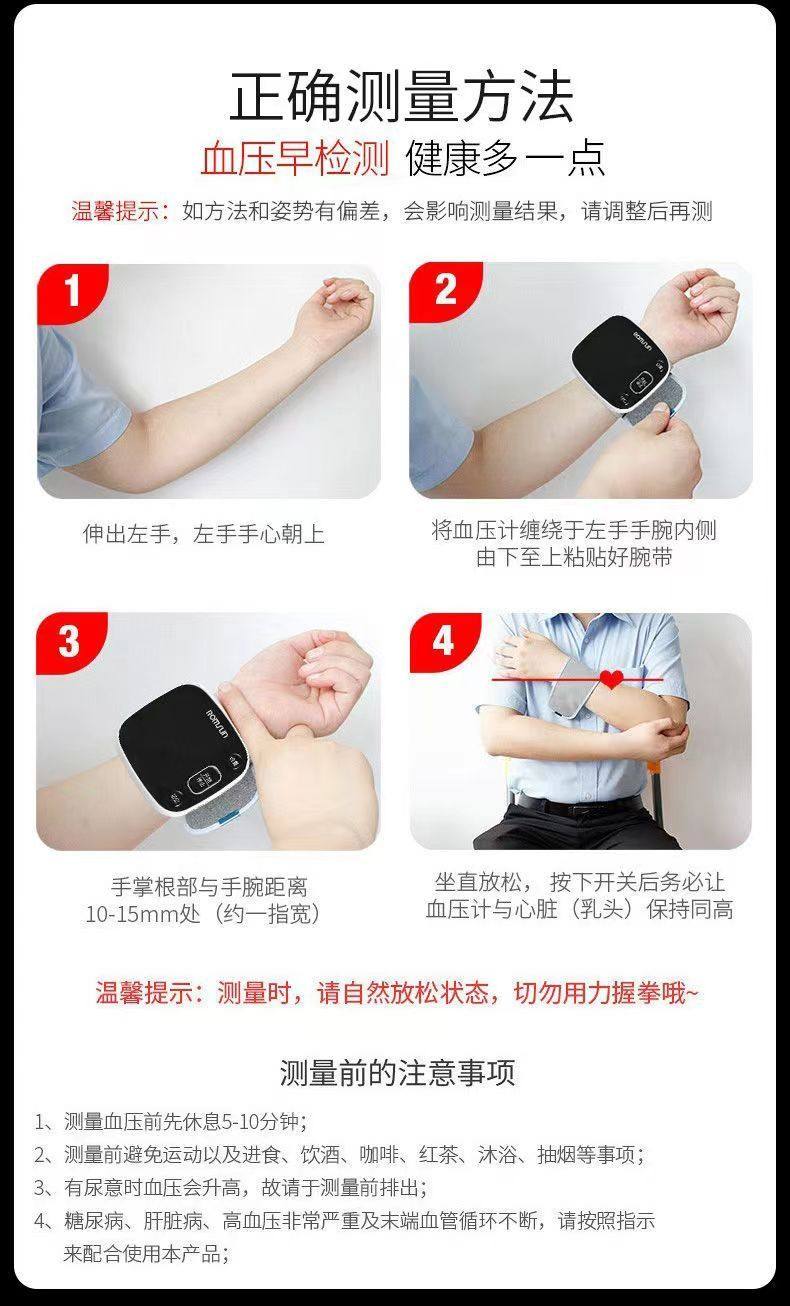 正确测量方法

血压早检测 健康多一点

温馨提示：如方法和姿势有偏差，会影响测量结果，请调整后再测

1

伸出左手，左手手心朝上

2

将血压计缠绕于左手手腕内侧
由下至上粘贴好腕带

3

手掌根部与手腕距离
10-15mm处（约一指宽）

4

坐直放松，按下开关后务必让
血压计与心脏（乳头）保持同高

温馨提示：测量时，请自然放松状态，切勿用力握拳哦~

测量前的注意事项

1、测量血压前先休息5-10分钟；

2、测量前避免运动以及进食、饮酒、咖啡、红茶、沐浴、抽烟等事项；

3、有尿意时血压会升高，故请于测量前排出；

4、糖尿病、肝脏病、高血压非常严重及末端血管循环不断，请按照指示来配合使用本产品；