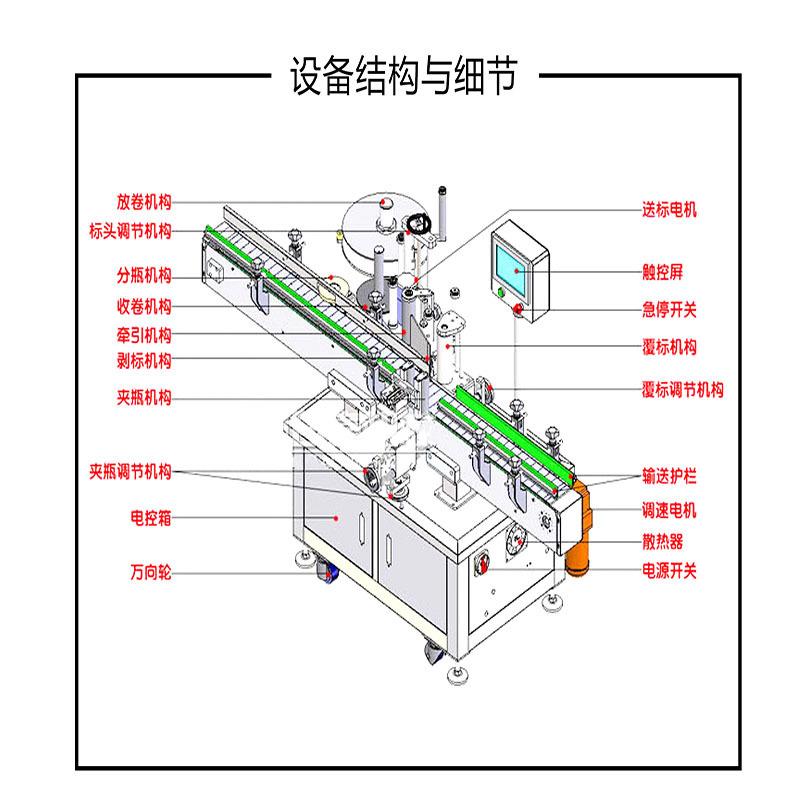 设备结构与细节

放卷机构
标头调节机构
分瓶机构
收卷机构
牵引机构
剥标机构
夹瓶机构
夹瓶调节机构
电控箱
万向轮

送标电机
触控屏
急停开关
覆标机构
覆标调节机构
输送护栏
调速电机
散热器
电源开关