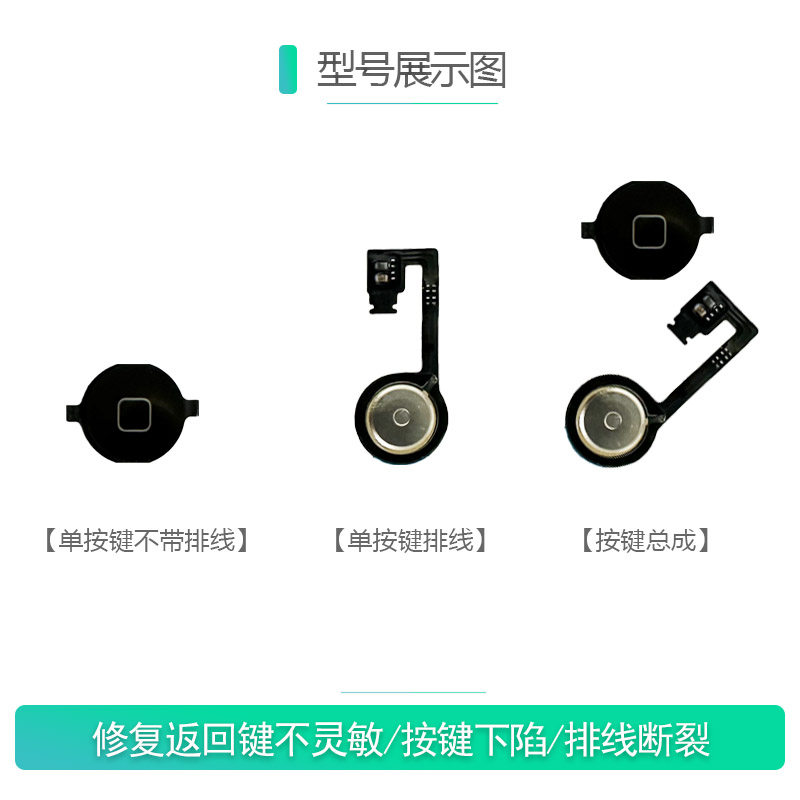 型号展示图

【单按键不带排线】

【单按键排线】

【按键总成】

修复返回键不灵敏/按键下陷/排线断裂