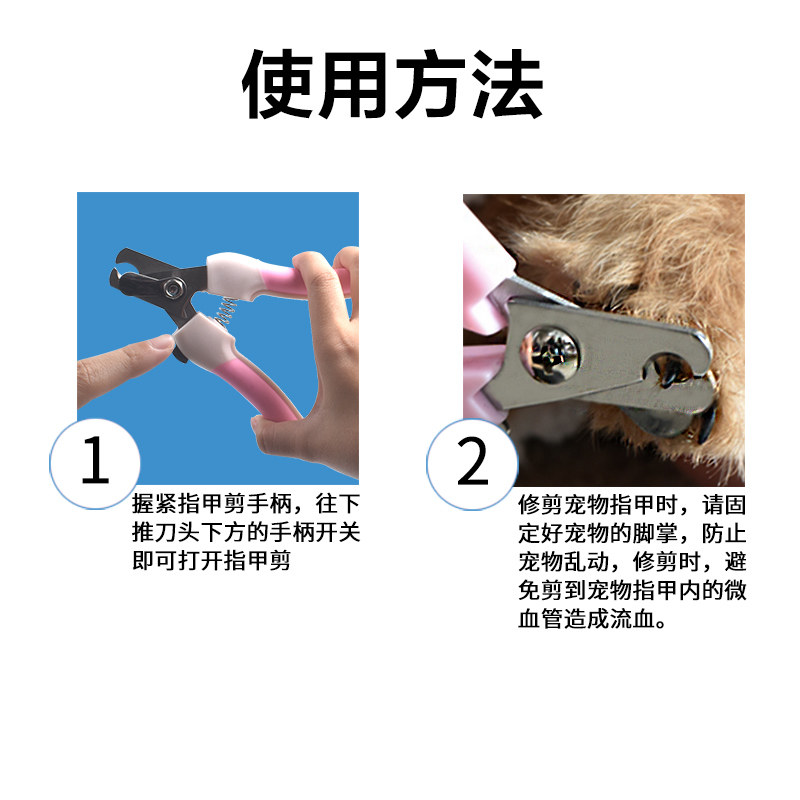 使用方法

1

握紧指甲剪手柄，往下推刀头下方的手柄开关即可打开指甲剪

2

修剪宠物指甲时，请固定好宠物的脚掌，防止宠物乱动，修剪时，避免剪到宠物指甲内的微血管造成流血。