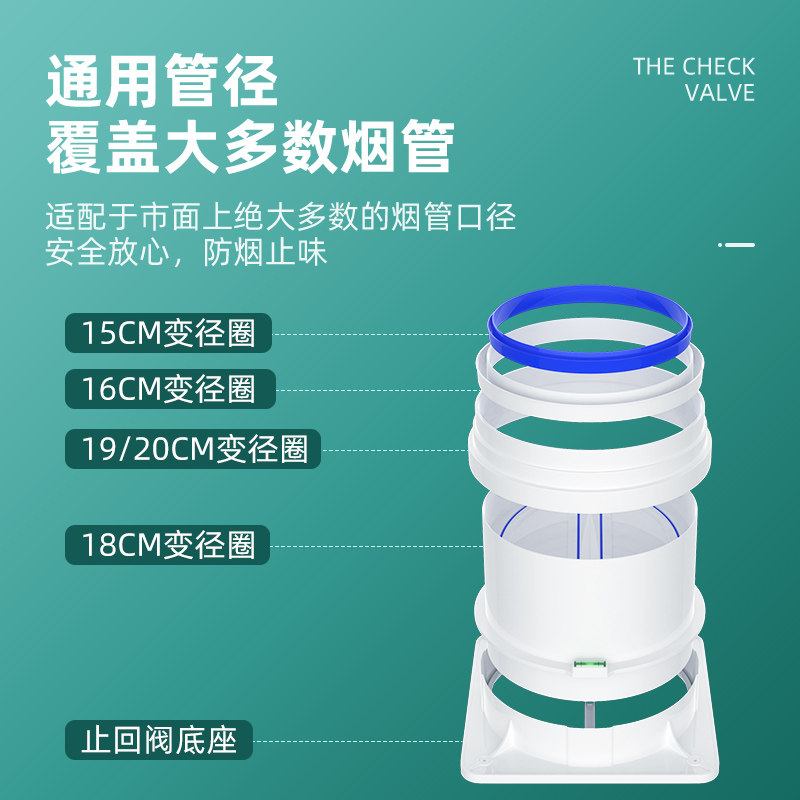 通用管径
覆盖大多数烟管

THE CHECK VALVE

适配于市面上绝大多数的烟管口径
安全放心，防烟止味

15CM变径圈

16CM变径圈

19/20CM变径圈

18CM变径圈

止回阀底座