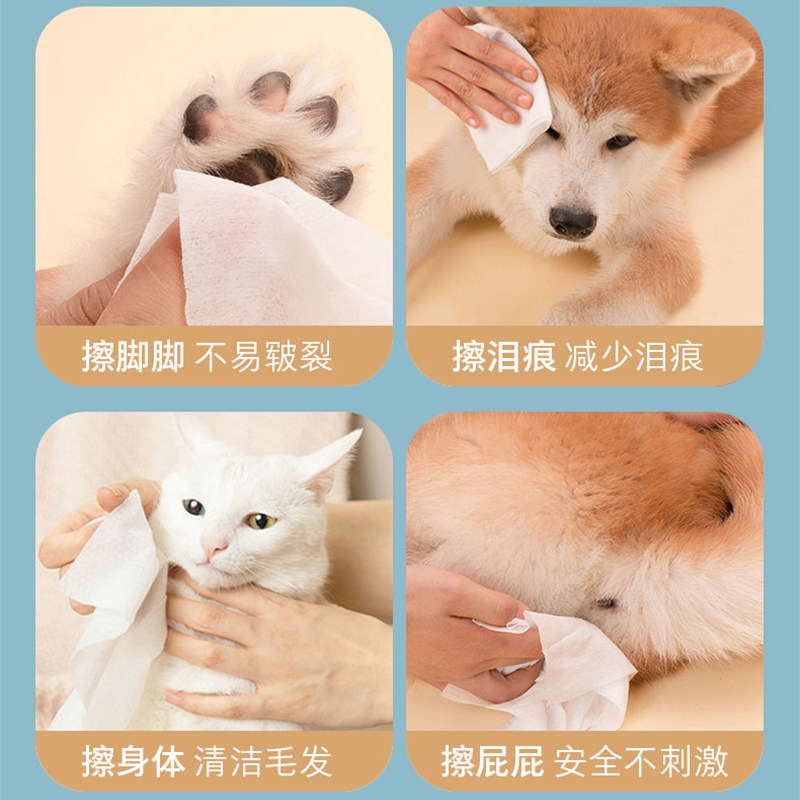 擦脚脚 不易皲裂

擦泪痕 减少泪痕

擦身体 清洁毛发

擦屁屁 安全不刺激