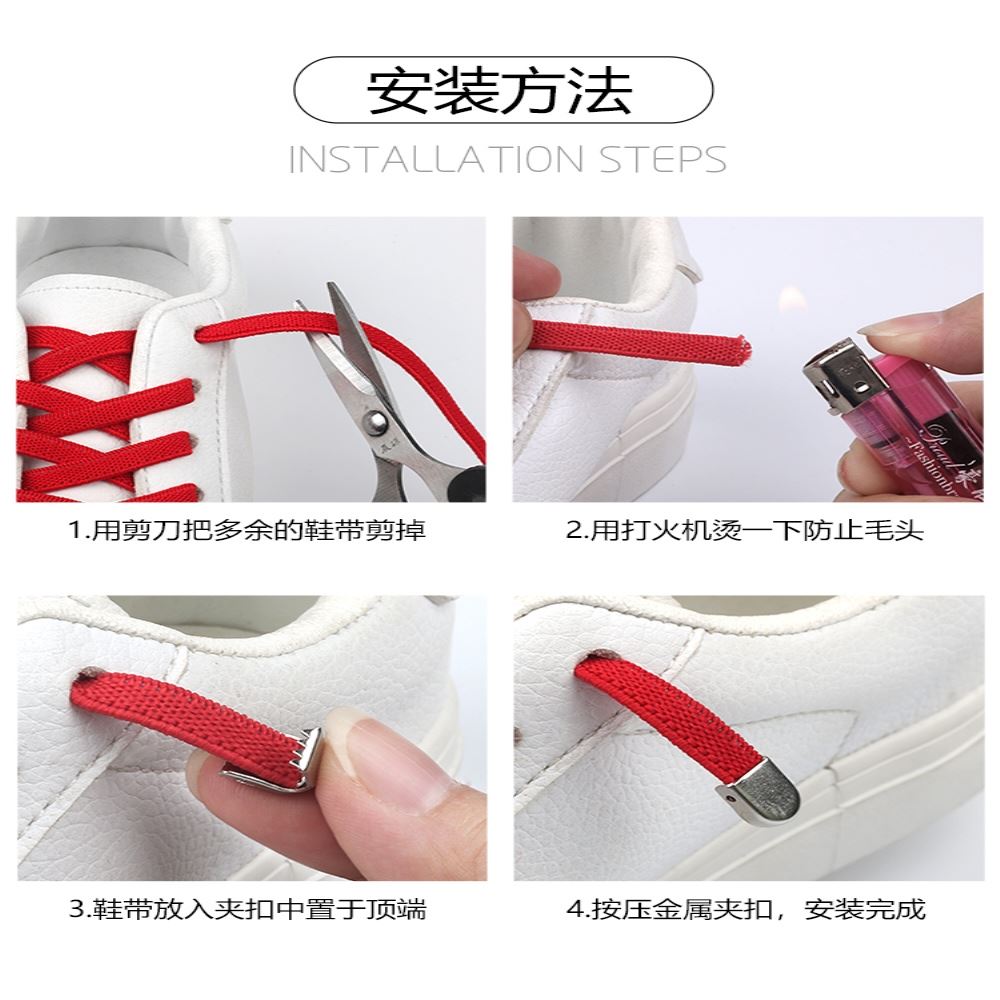 安装方法

INSTALLATION STEPS

1.用剪刀把多余的鞋带剪掉

2.用打火机烫一下防止毛头

3.鞋带放入夹扣中置于顶端

4.按压金属夹扣，安装完成