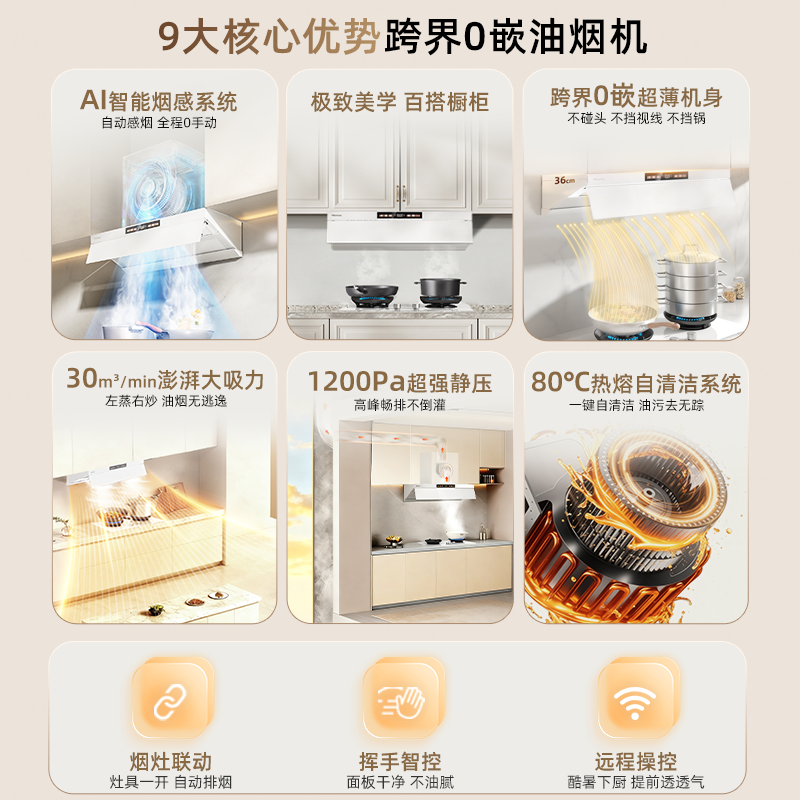 9大核心优势跨界0嵌油烟机

AI智能烟感系统
自动感烟 全程0手动

极致美学 百搭橱柜

跨界0嵌超薄机身
不碰头 不挡视线 不挡锅

36cm

30m³/min澎湃大吸力
左蒸右炒 油烟无逃逸

1200Pa超强静压
高峰畅排不倒灌

80℃热熔自清洁系统
一键自清洁 油污去无踪

烟灶联动
灶具一开 自动排烟

挥手智控
面板干净 不油腻

远程操控
酷暑下厨 提前透透气