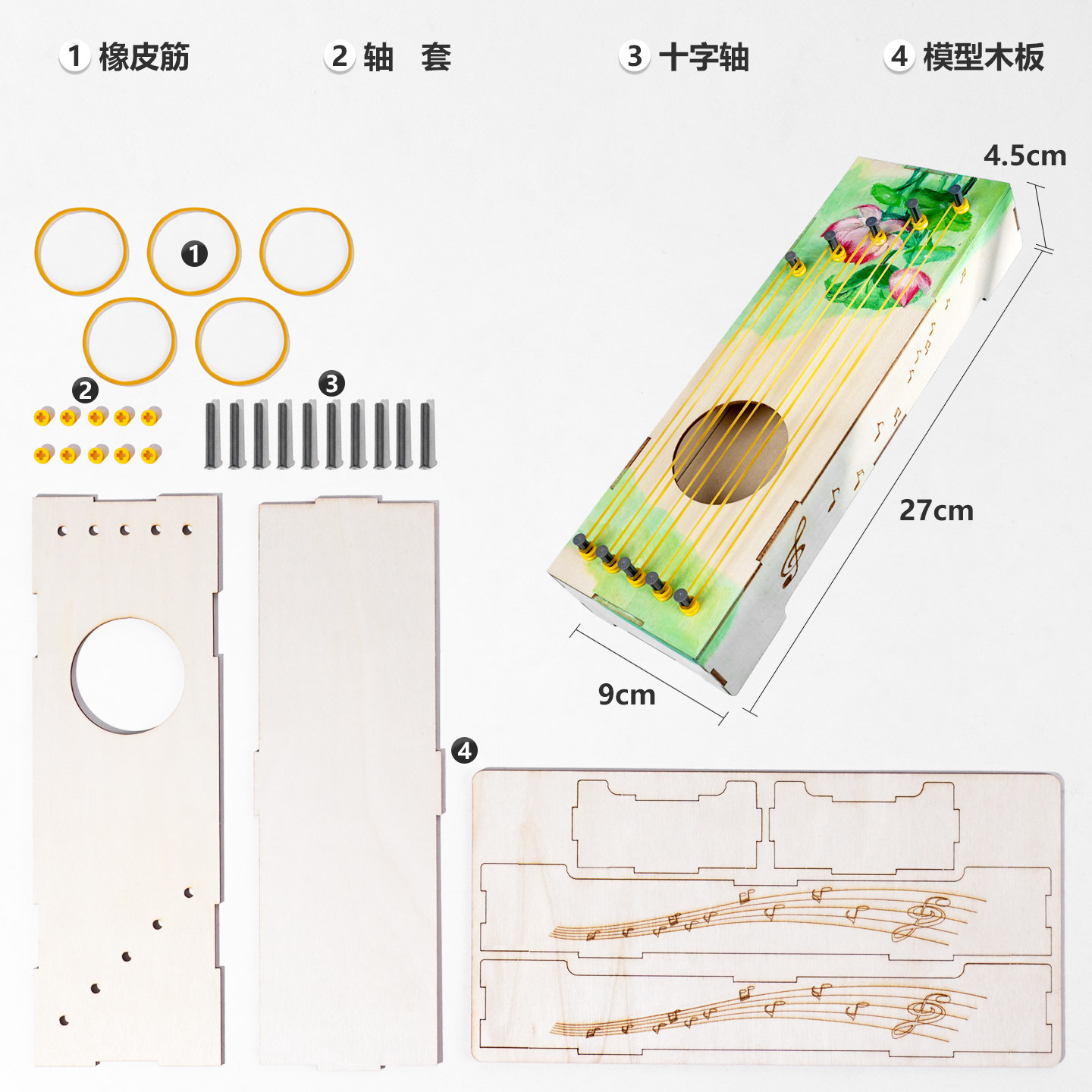 1 橡皮筋

2 轴 套

3 十字轴

4 模型木板

4.5cm

1

2

3

27cm

9cm

4