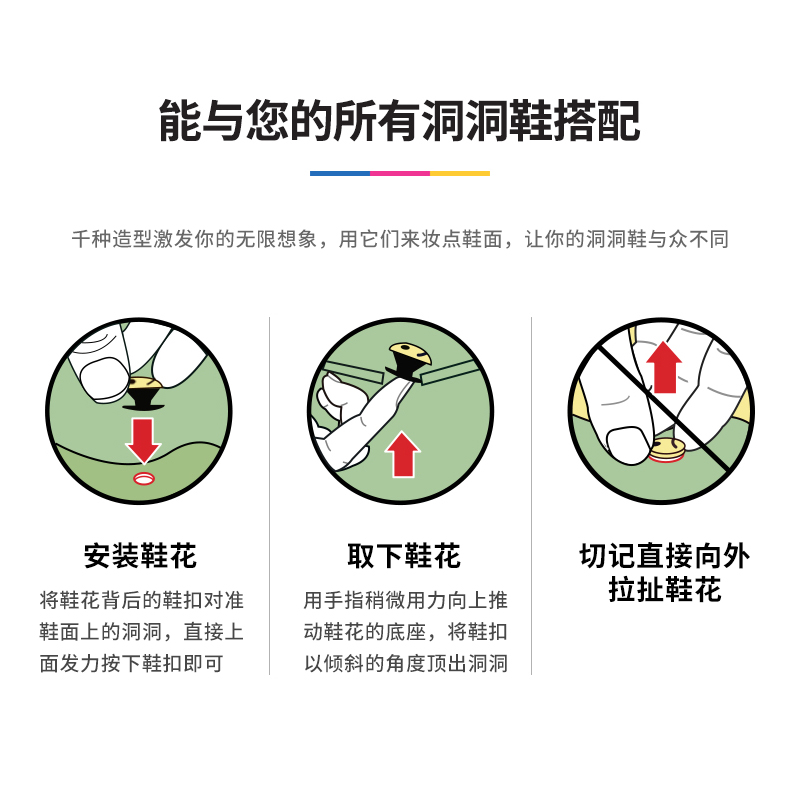 能与您的所有洞洞鞋搭配

千种造型激发你的无限想象，用它们来妆点鞋面，让你的洞洞鞋与众不同

安装鞋花

将鞋花背后的鞋扣对准鞋面上的洞洞，直接上面发力按下鞋扣即可

取下鞋花

用手指稍微用力向上推动鞋花的底座，将鞋扣以倾斜的角度顶出洞洞

切记直接向外拉扯鞋花