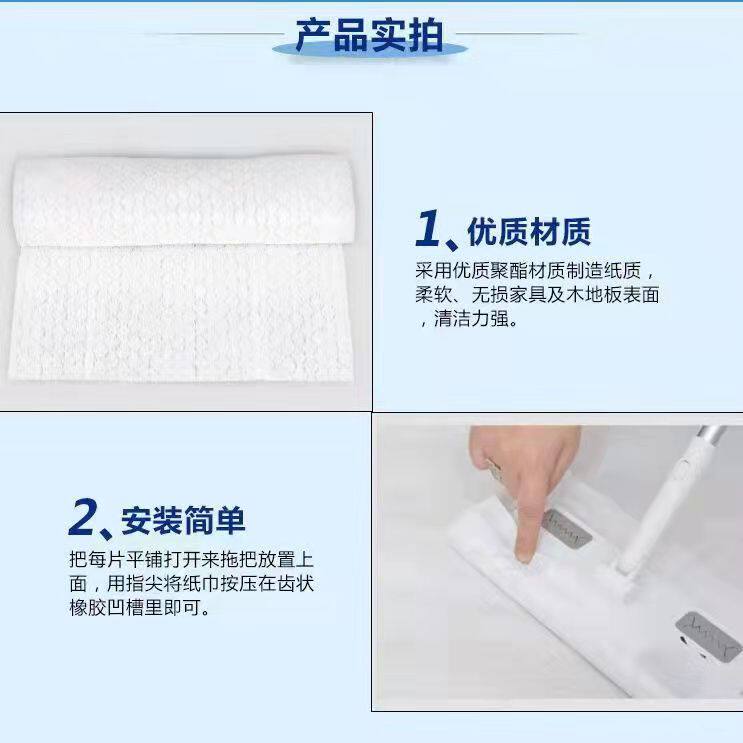 产品实拍

1、优质材质

采用优质聚酯材质制造纸质，柔软、无损家具及木地板表面，清洁力强。

2、安装简单

把每片平铺打开来拖把放置上面，用指尖将纸巾按压在齿状橡胶凹槽里即可。