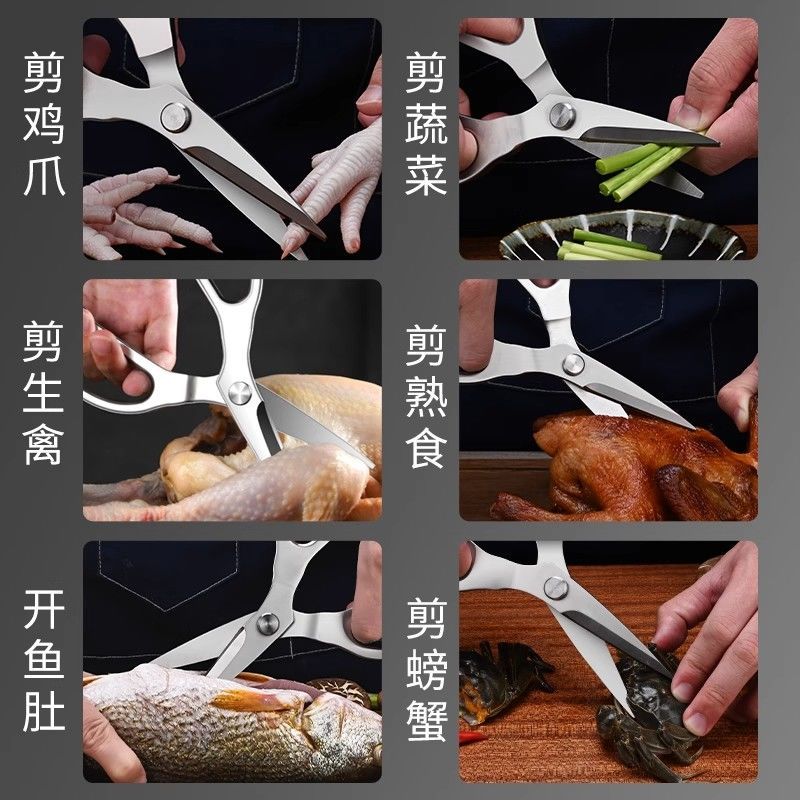 剪鸡爪

剪蔬菜

剪生禽

剪熟食

开鱼肚

剪螃蟹