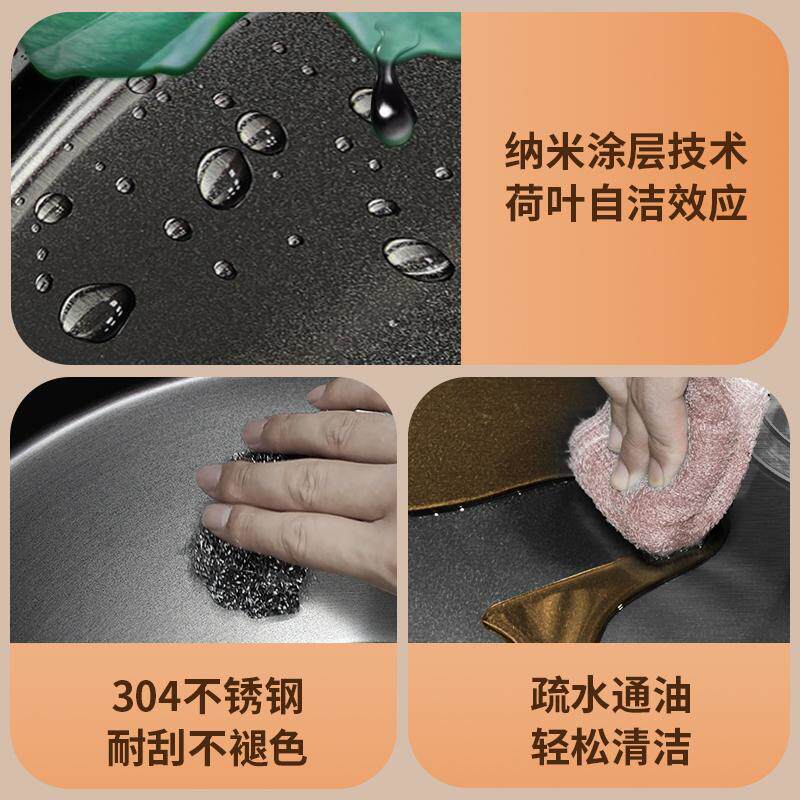 纳米涂层技术
荷叶自洁效应

304不锈钢
耐刮不褪色

疏水通油
轻松清洁