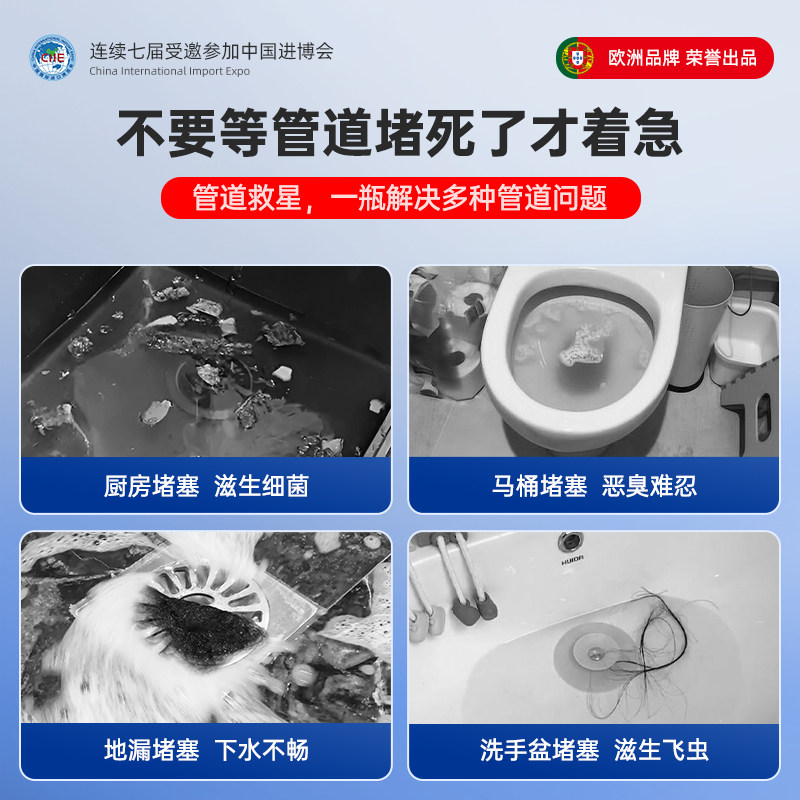 CIIE
连续七届受邀参加中国进博会
China International Import Expo

欧洲品牌 荣誉出品

不要等管道堵死了才着急

管道救星，一瓶解决多种管道问题

厨房堵塞 滋生细菌

马桶堵塞 恶臭难忍

地漏堵塞 下水不畅

HUIDA

洗手盆堵塞 滋生飞虫