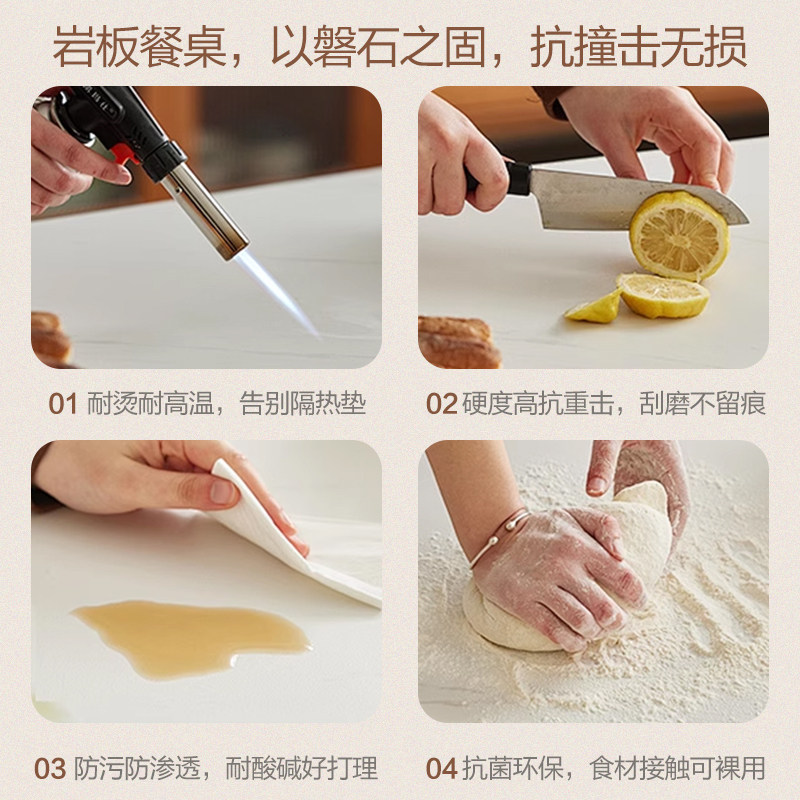 岩板餐桌，以磐石之固，抗撞击无损

01 耐烫耐高温，告别隔热垫

02 硬度高抗重击，刮磨不留痕

03 防污防渗透，耐酸碱好打理

04 抗菌环保，食材接触可裸用