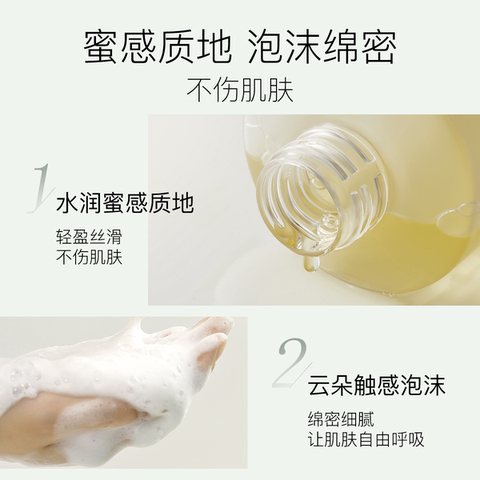 蜜感质地 泡沫绵密
不伤肌肤

1
水润蜜感质地
轻盈丝滑
不伤肌肤

2
云朵触感泡沫
绵密细腻
让肌肤自由呼吸