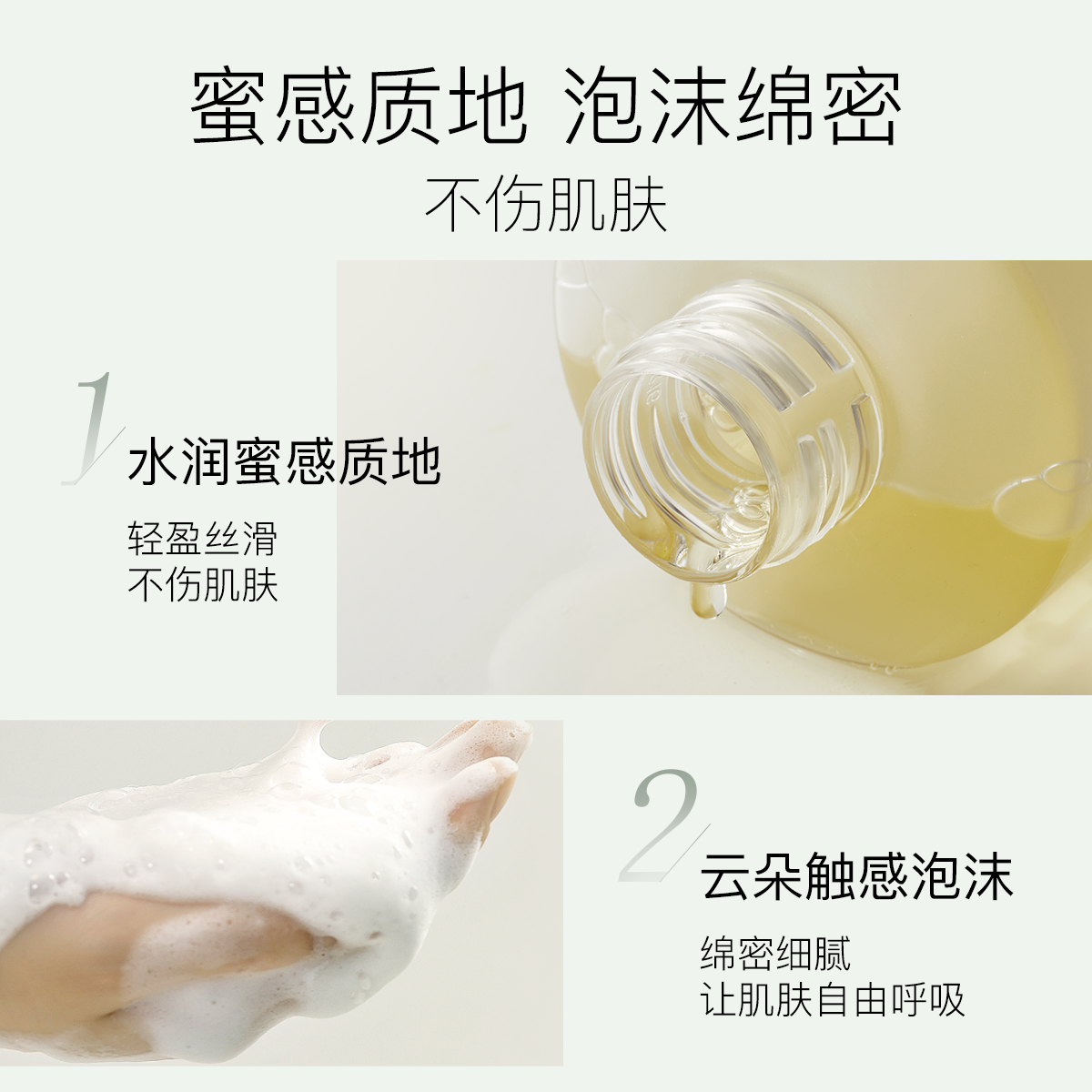 蜜感质地 泡沫绵密
不伤肌肤

1 水润蜜感质地

轻盈丝滑
不伤肌肤

2 云朵触感泡沫

绵密细腻
让肌肤自由呼吸