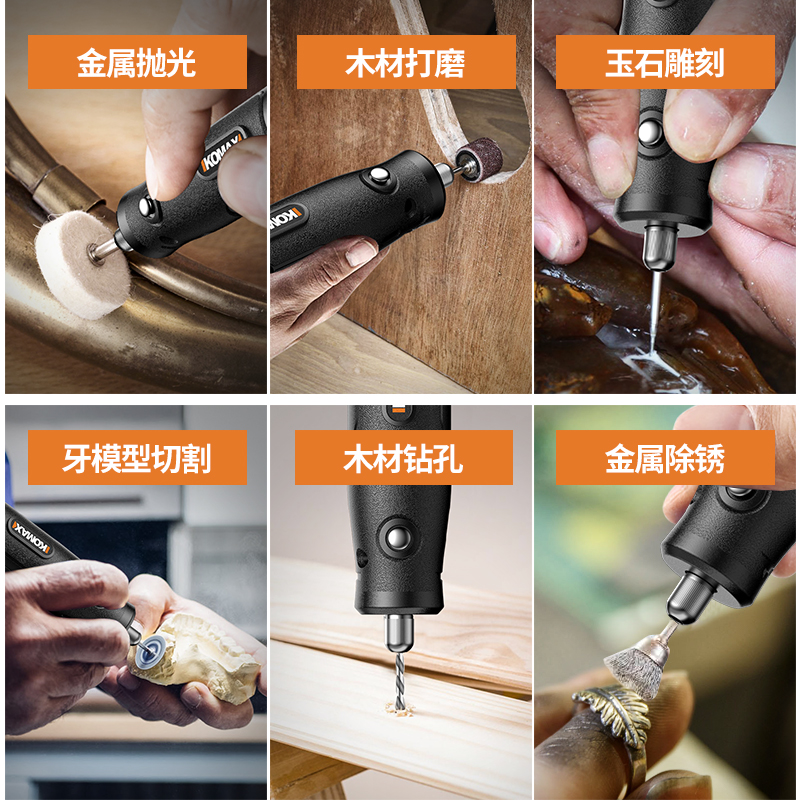 金属抛光

KOMAX

木材打磨

KOMAX

玉石雕刻

牙模型切割

KOMAX

木材钻孔

金属除锈