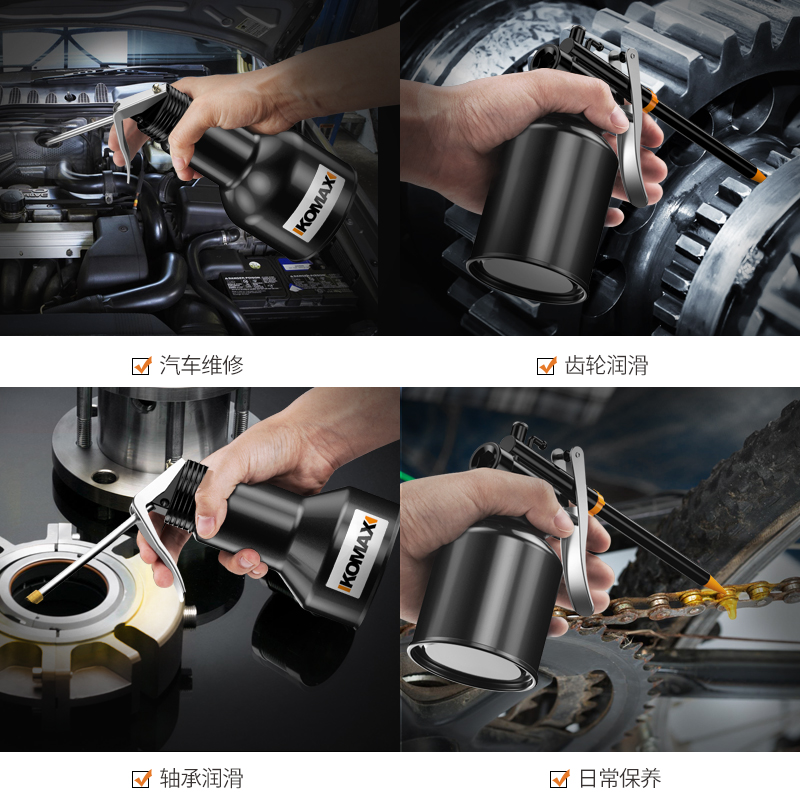 KOMAX

汽车维修

齿轮润滑

KOMAX

轴承润滑

日常保养