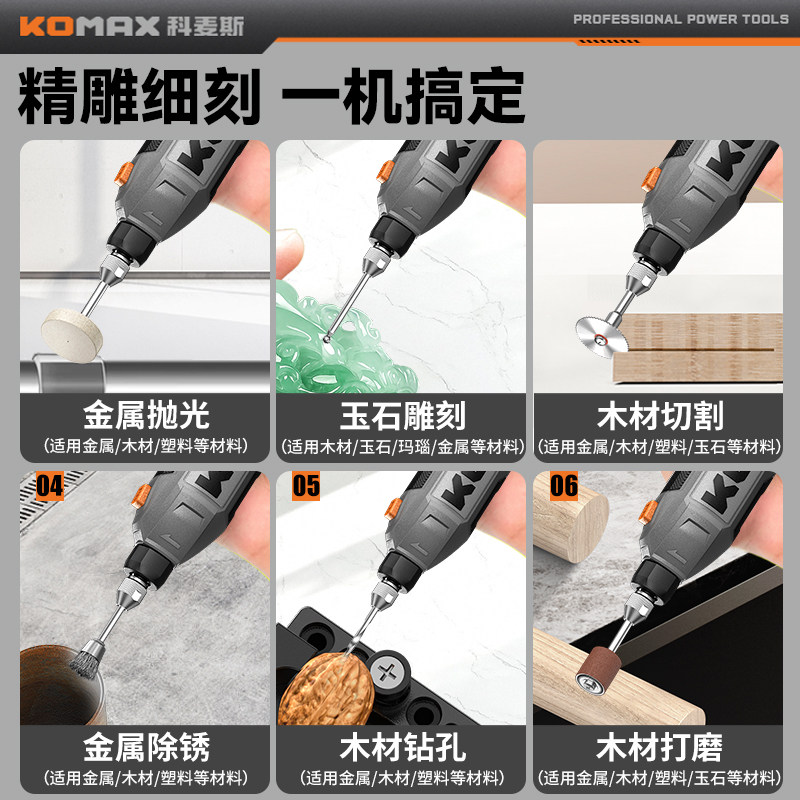 KOMAX 科麦斯

PROFESSIONAL POWER TOOLS

精雕细刻 一机搞定

金属抛光
(适用金属/木材/塑料等材料)

玉石雕刻
(适用木材/玉石/玛瑙/金属等材料)

木材切割
(适用金属/木材/塑料/玉石等材料)

04
金属除锈
(适用金属/木材/塑料等材料)

05
木材钻孔
(适用金属/木材/塑料等材料)

06
木材打磨
(适用金属/木材/塑料/玉石等材料)