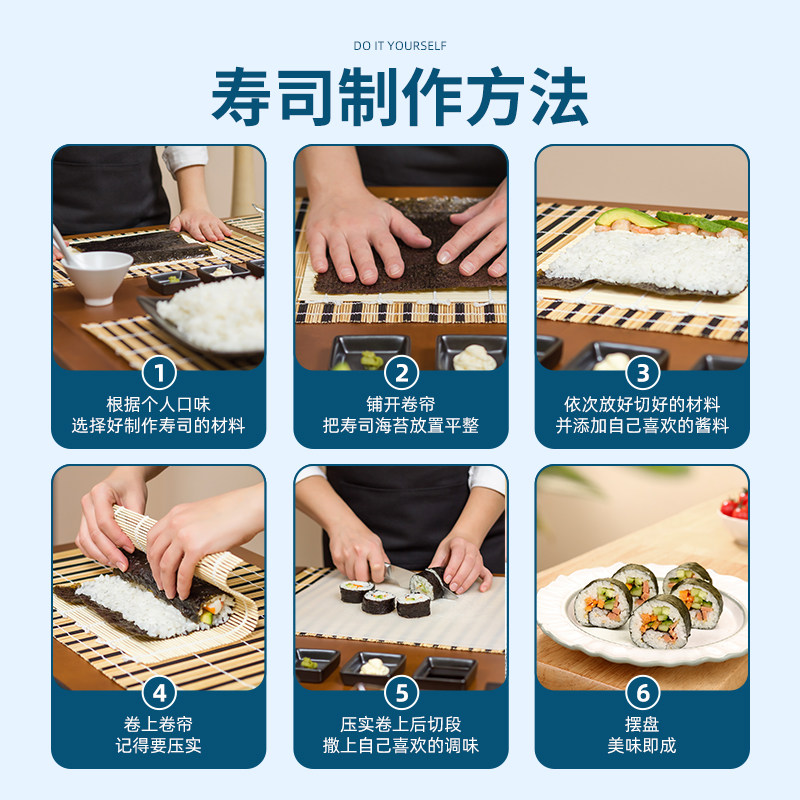 DO IT YOURSELF

寿司制作方法

1
根据个人口味
选择好制作寿司的材料

2
铺开卷帘
把寿司海苔放置平整

3
依次放好切好的材料
并添加自己喜欢的酱料

4
卷上卷帘
记得要压实

5
压实卷上后切段
撒上自己喜欢的调味

6
摆盘
美味即成