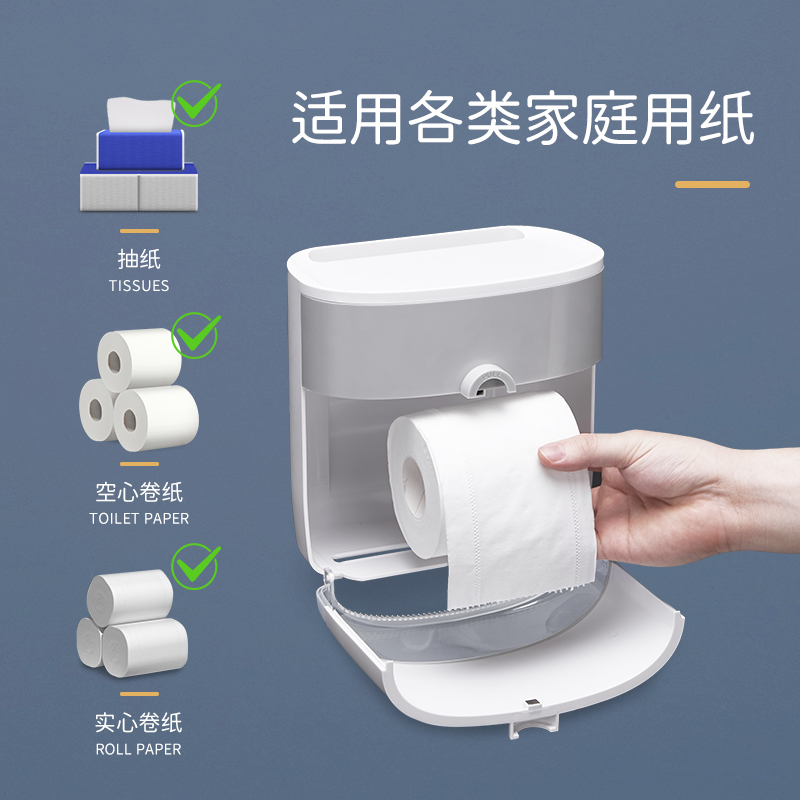 适用各类家庭用纸

抽纸
TISSUES

空心卷纸
TOILET PAPER

实心卷纸
ROLL PAPER

PULL