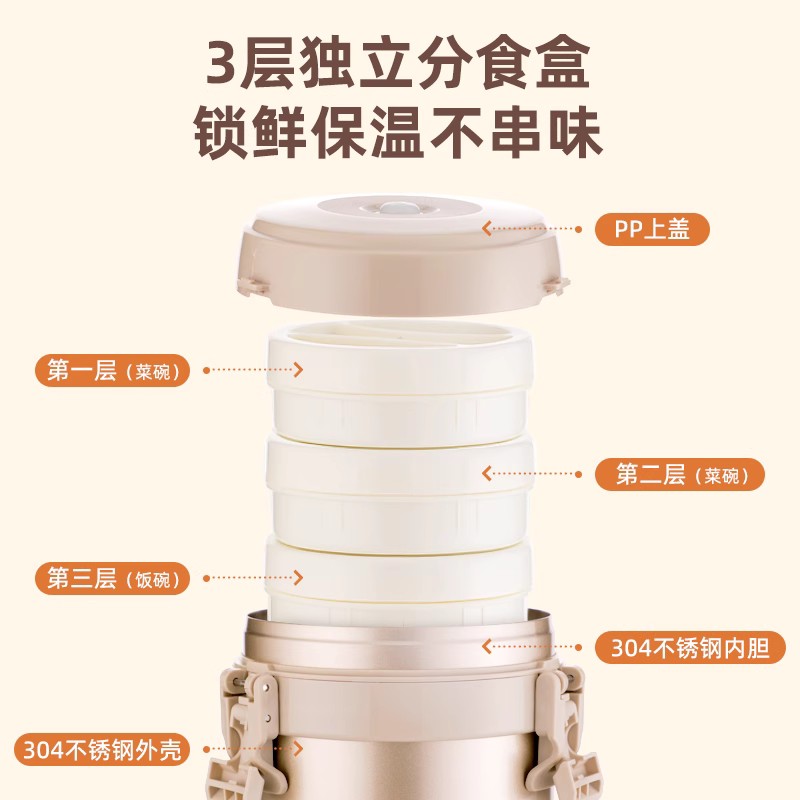 3层独立分食盒
锁鲜保温不串味

PP上盖

第一层（菜碗）

第二层（菜碗）

第三层（饭碗）

304不锈钢内胆

304不锈钢外壳