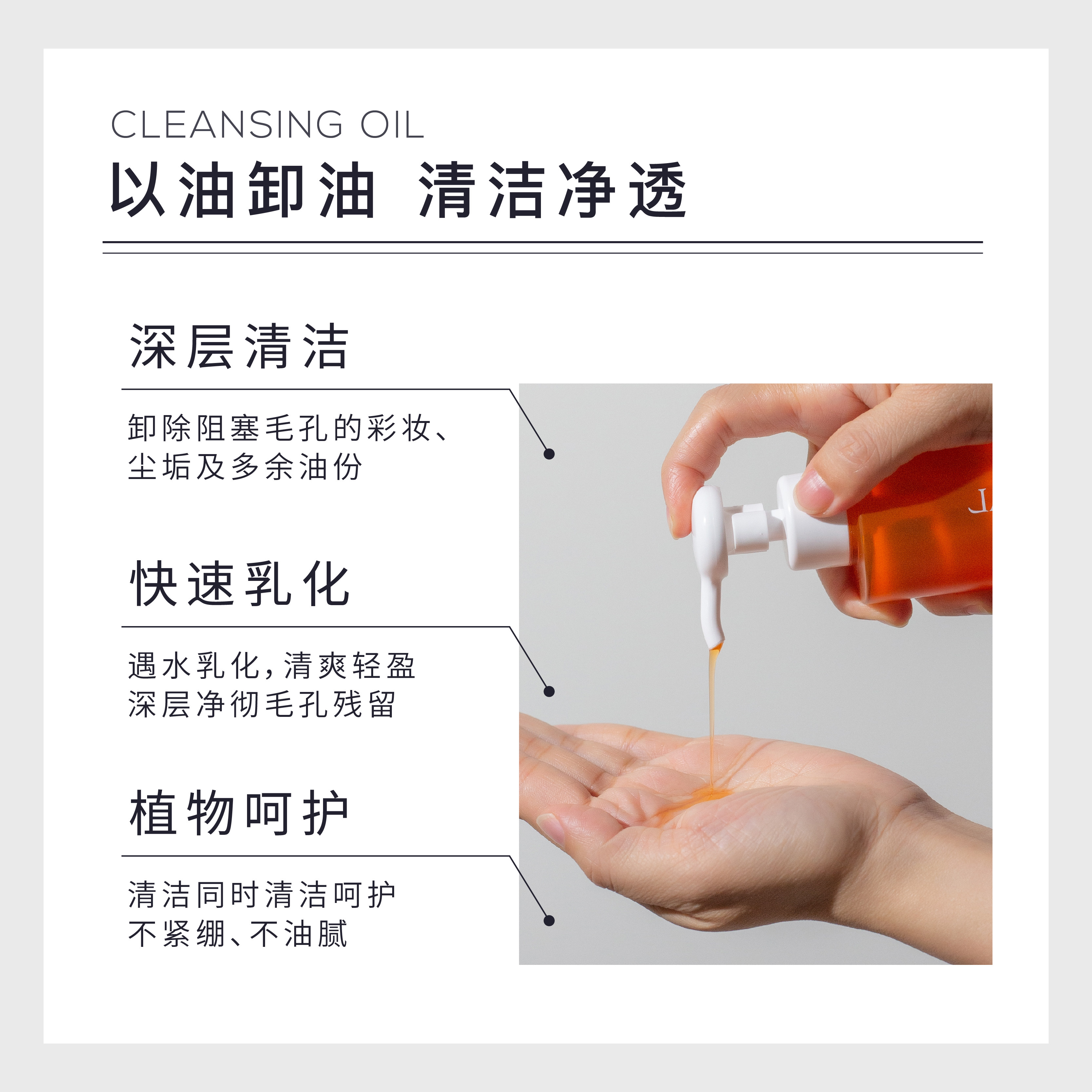 CLEANSING OIL
以油卸油 清洁净透

深层清洁

卸除阻塞毛孔的彩妆、尘垢及多余油份

快速乳化

遇水乳化,清爽轻盈
深层净彻毛孔残留

植物呵护

清洁同时清洁呵护
不紧绷、不油腻