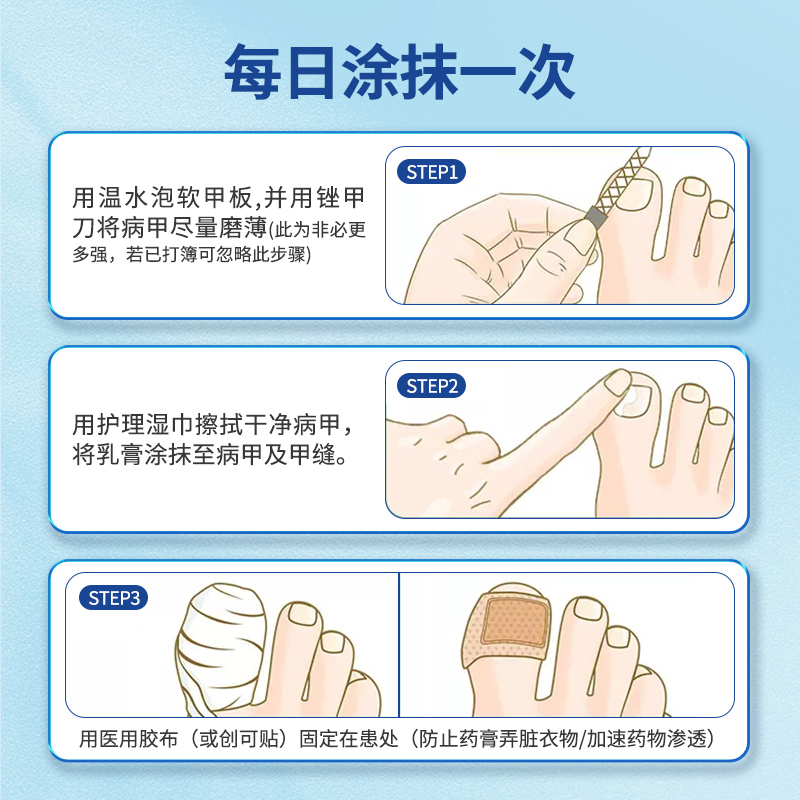 每日涂抹一次

用温水泡软甲板,并用锉甲刀将病甲尽量磨薄(此为非必更多强，若已打簿可忽略此步骤)

STEP1

用护理湿巾擦拭干净病甲，将乳膏涂抹至病甲及甲缝。

STEP2

STEP3

用医用胶布（或创可贴）固定在患处（防止药膏弄脏衣物/加速药物渗透）