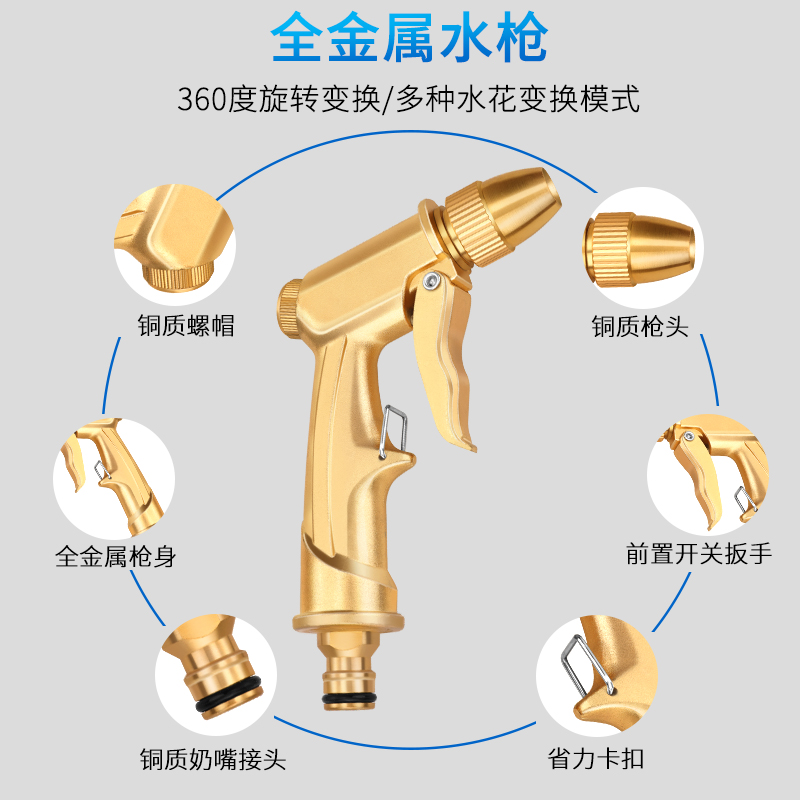 全金属水枪

360度旋转变换/多种水花变换模式

铜质螺帽

铜质枪头

全金属枪身

前置开关扳手

铜质奶嘴接头

省力卡扣