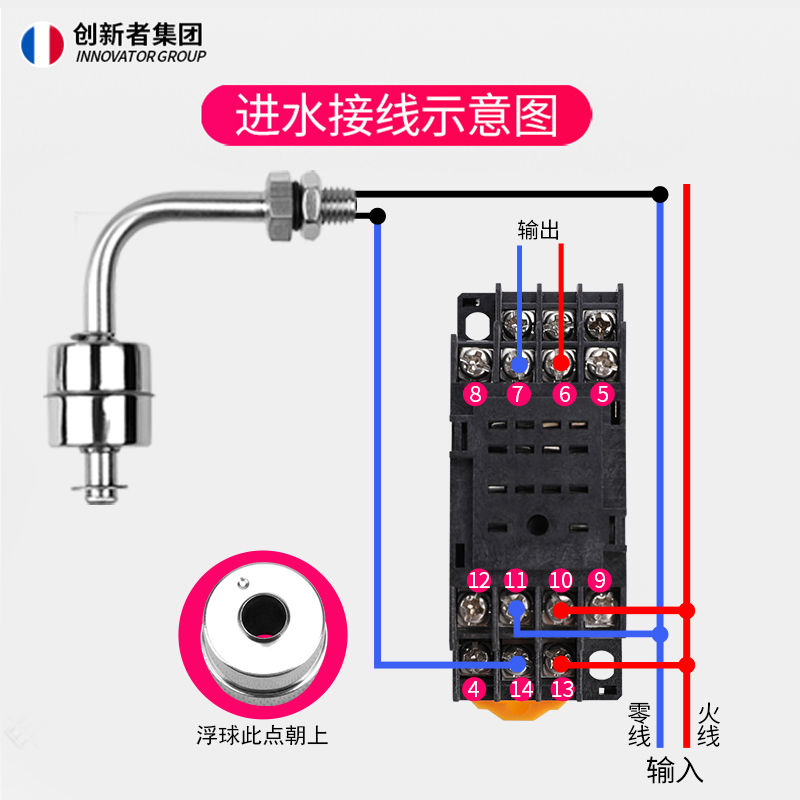 创新者集团
INNOVATOR GROUP

进水接线示意图

输出

8 7 6 5

12 11 10 9

4 14 13

浮球此点朝上

零线

火线

输入