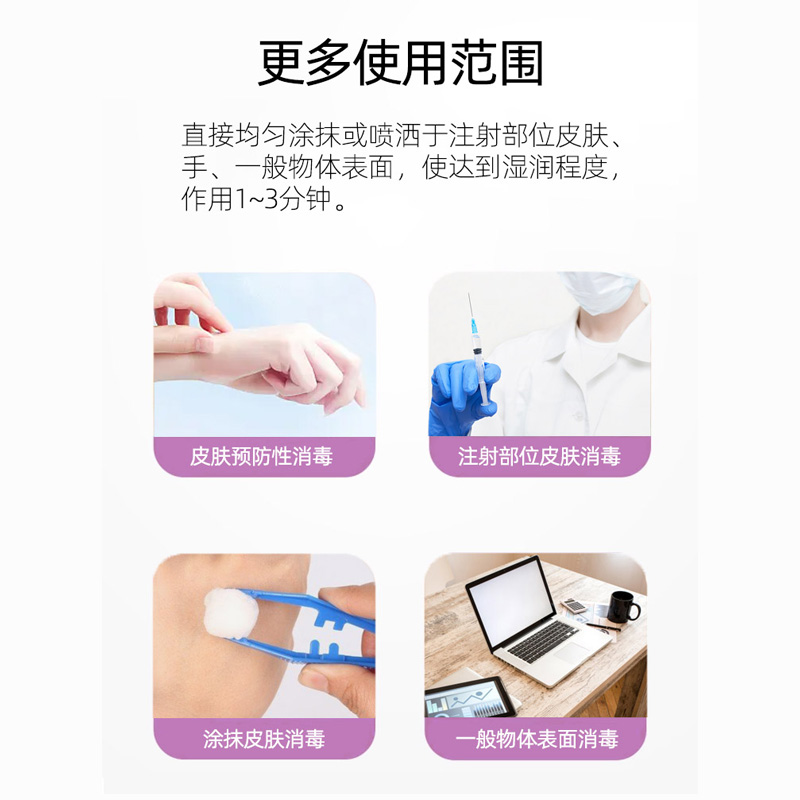 更多使用范围

直接均匀涂抹或喷洒于注射部位皮肤、手、一般物体表面，使达到湿润程度，作用1~3分钟。

皮肤预防性消毒

注射部位皮肤消毒

涂抹皮肤消毒

一般物体表面消毒